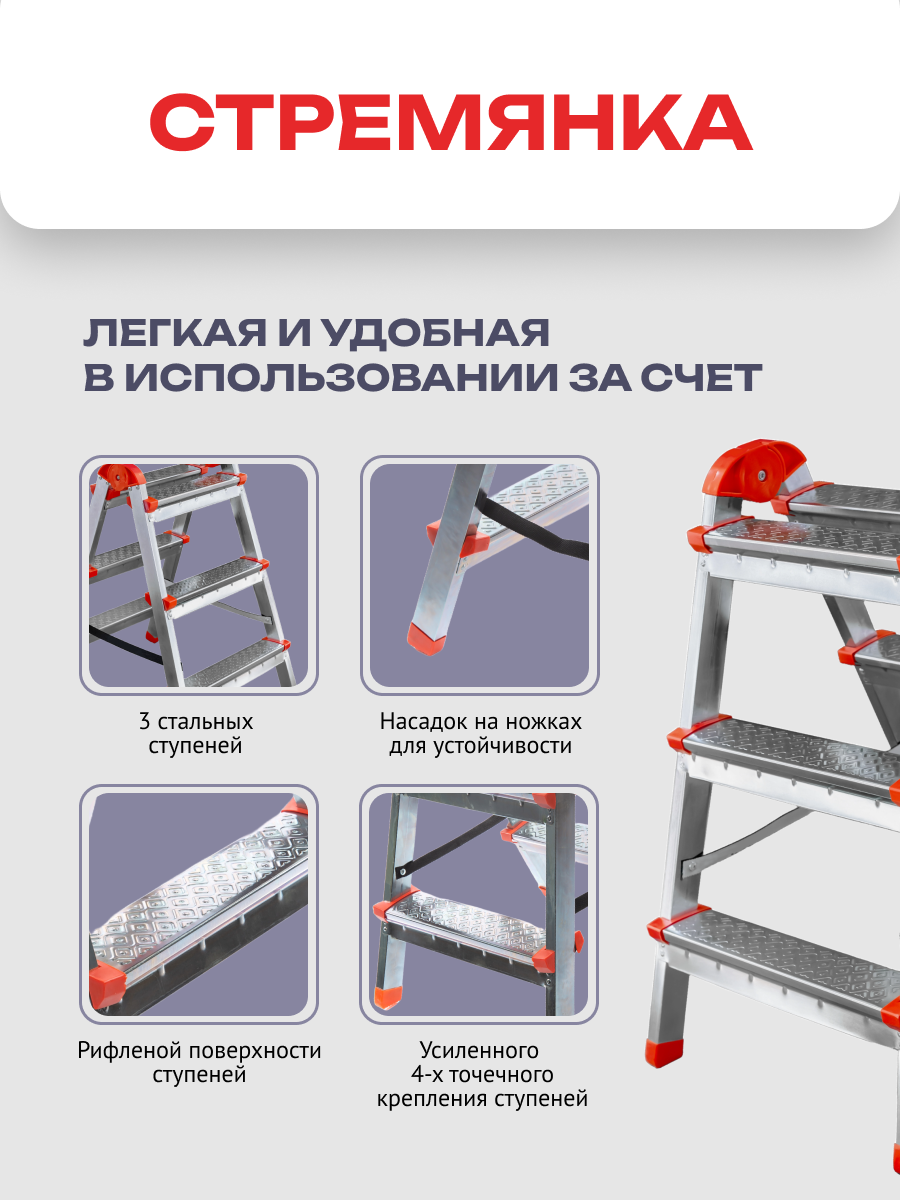 СТРЕМЯНКА

ЛЕГКАЯ И УДОБНАЯ
В ИСПОЛЬЗОВАНИИ ЗА СЧЕТ

3 стальных ступеней

Насадок на ножках для устойчивости

Рифленой поверхности ступеней

Усиленного 4-х точечного крепления ступеней