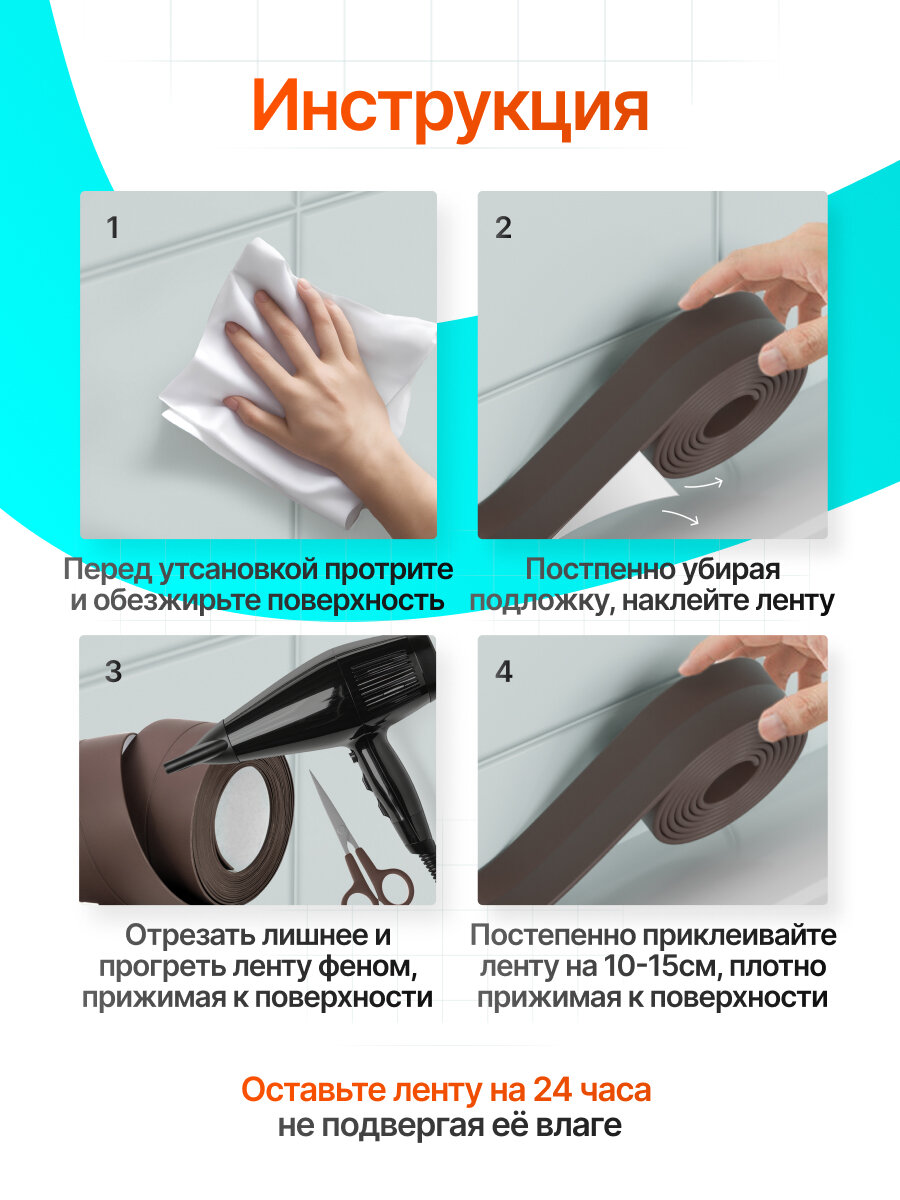 Инструкция

1

Перед утсановкой протрите и обезжирьте поверхность

2

Постпенно убирая подложку, наклейте ленту

3

Отрезать лишнее и прогреть ленту феном, прижимая к поверхности

4

Постепенно приклеивайте ленту на 10-15см, плотно прижимая к поверхности

Оставьте ленту на 24 часа не подвергая её влаге