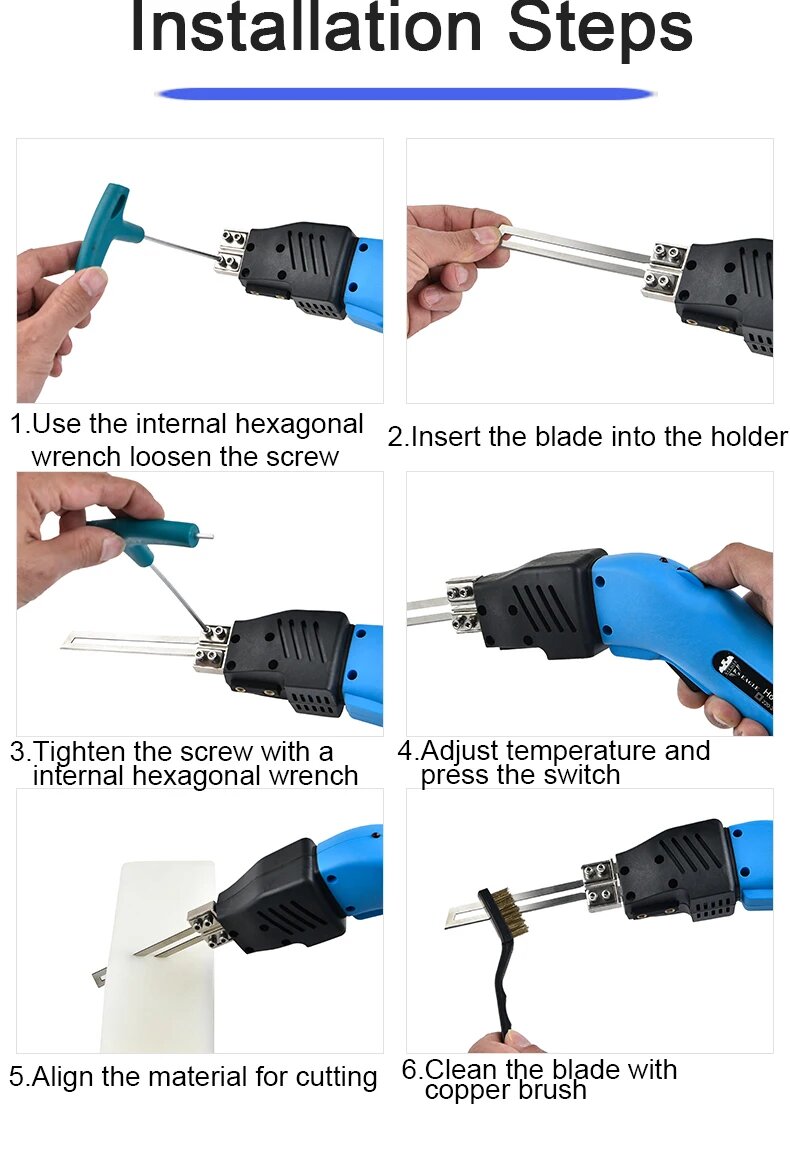 Installation Steps

1.Use the internal hexagonal wrench loosen the screw

2.Insert the blade into the holder

3.Tighten the screw with a internal hexagonal wrench

4.Adjust temperature and press the switch

5.Align the material for cutting

6.Clean the blade with copper brush