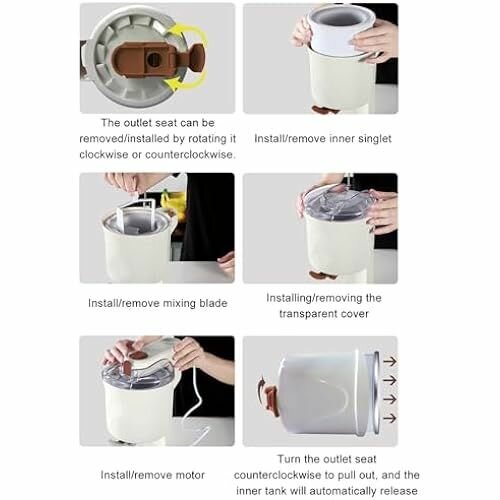 The outlet seat can be removed/installed by rotating it clockwise or counterclockwise.

Install/remove inner singlet

Install/remove mixing blade

Installing/removing the transparent cover

Install/remove motor

Turn the outlet seat counterclockwise to pull out, and the inner tank will automatically release