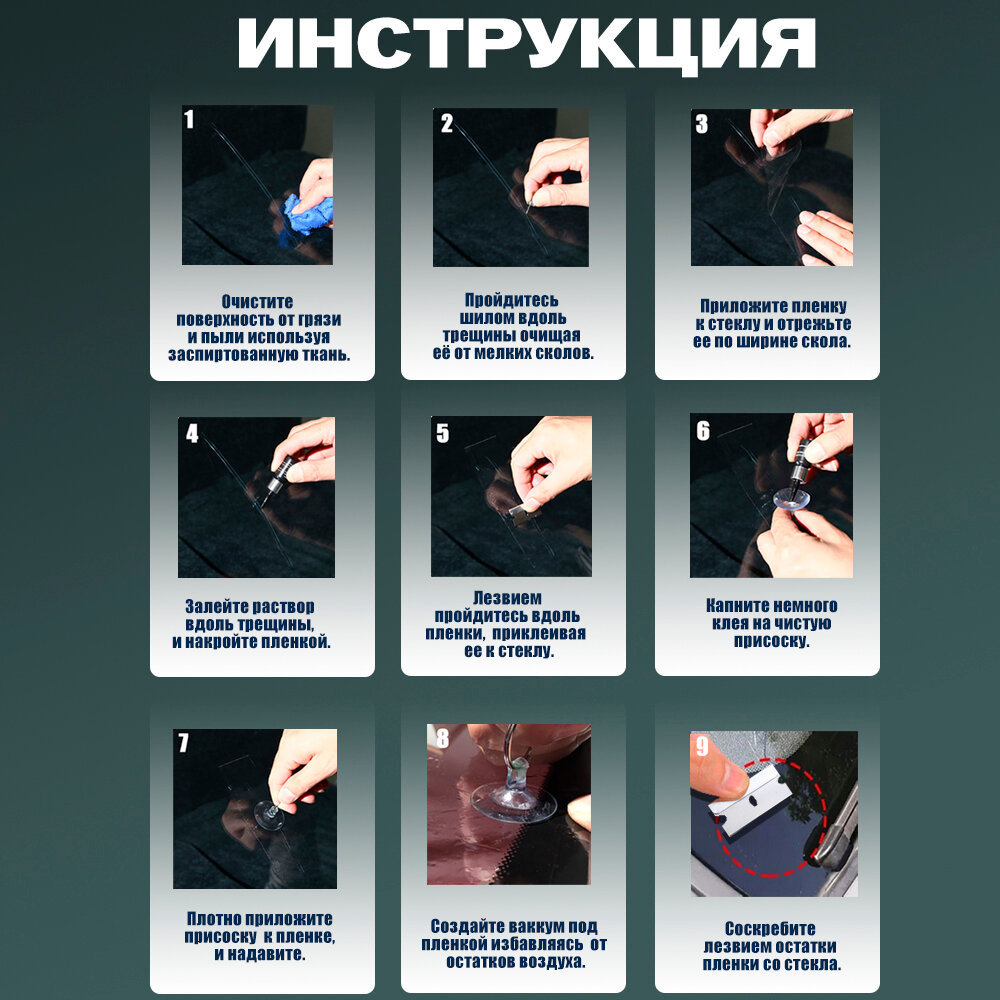 ИНСТРУКЦИЯ

1

Очистите поверхность от грязи и пыли используя заспиртованную ткань.

2

Пройдитесь шилом вдоль трещины очищая её от мелких сколов.

3

Приложите пленку к стеклу и отрежьте ее по ширине скола.

4

Залейте раствор вдоль трещины, и накройте пленкой.

5

Лезвием пройдитесь вдоль пленки, приклеивая ее к стеклу.

6

Капните немного клея на чистую присоску.

7

Плотно приложите присоску к пленке, и надавите.

8

Создайте ваккум под пленкой избавляясь от остатков воздуха.

9

Соскребите лезвием остатки пленки со стекла.