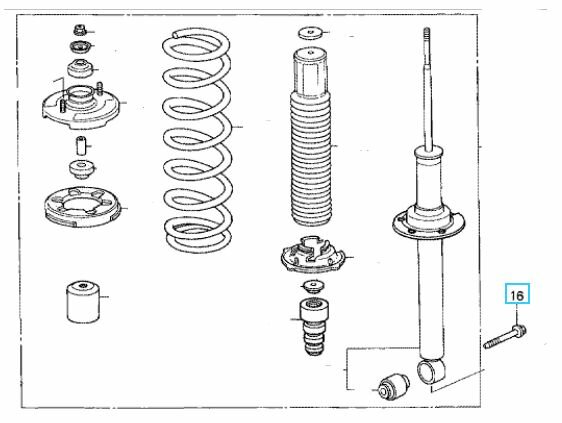 16