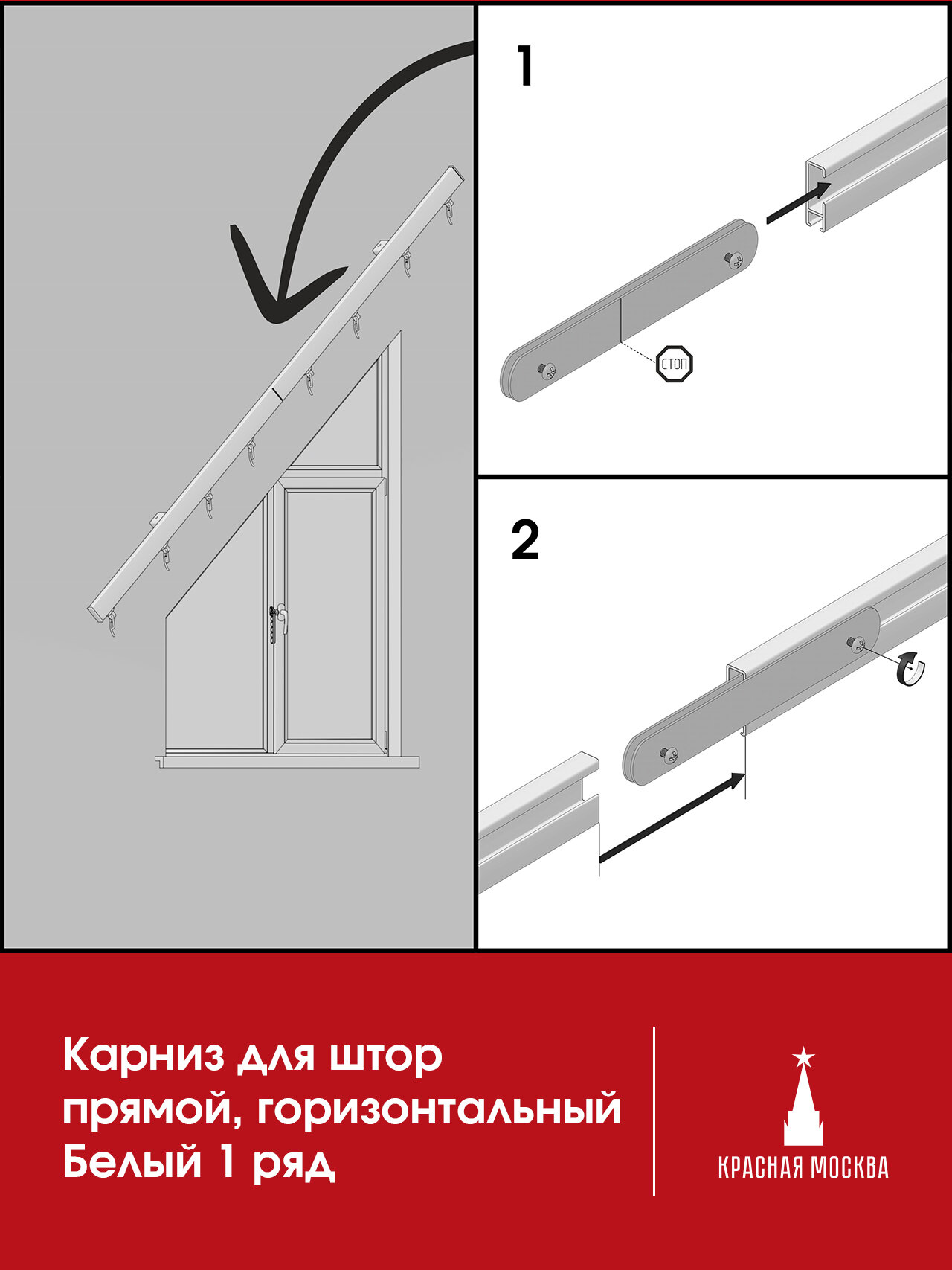 1

СТОП

2

Карниз для штор прямой, горизонтальный Белый 1 ряд

КРАСНАЯ МОСКВА