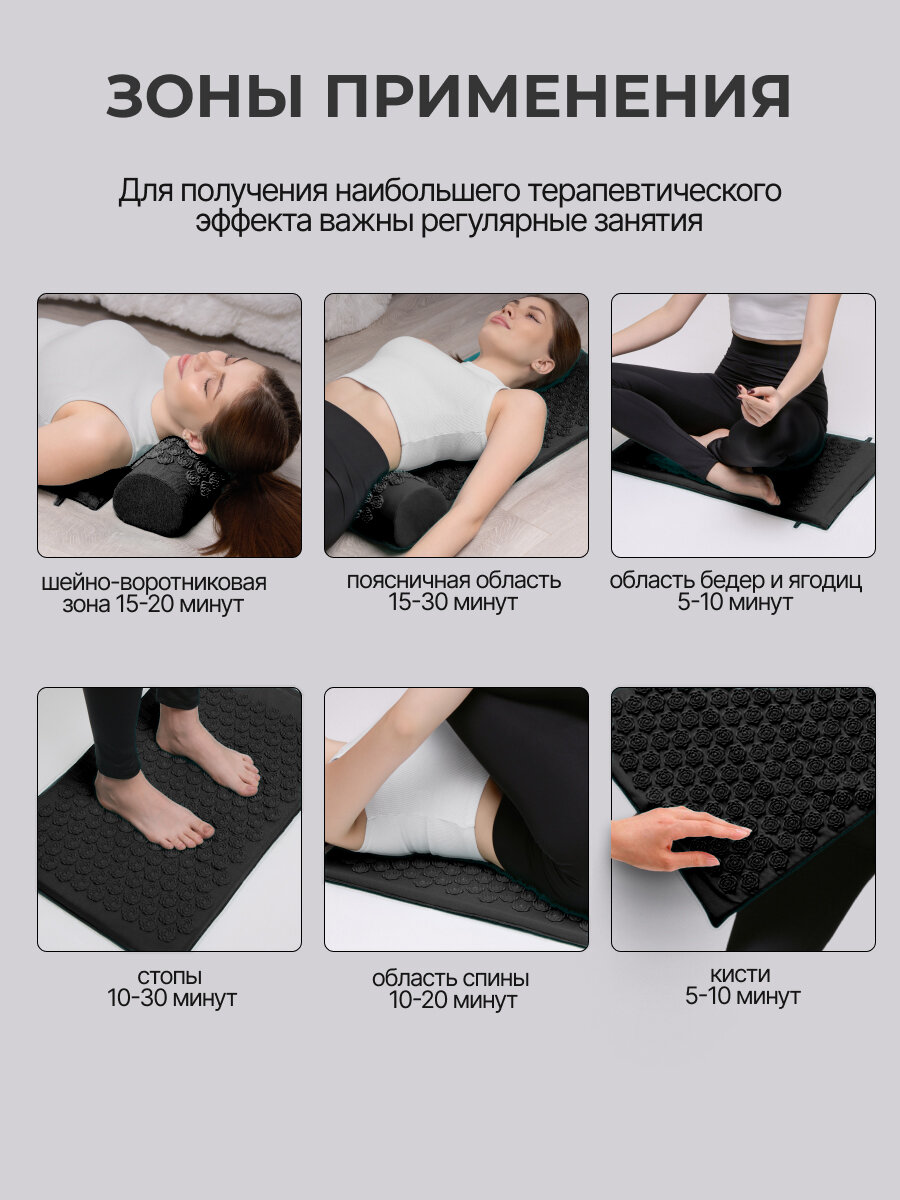 ЗОНЫ ПРИМЕНЕНИЯ

Для получения наибольшего терапевтического эффекта важны регулярные занятия

шейно-воротниковая зона 15-20 минут

поясничная область 15-30 минут

область бедер и ягодиц 5-10 минут

стопы 10-30 минут

область спины 10-20 минут

кисти 5-10 минут