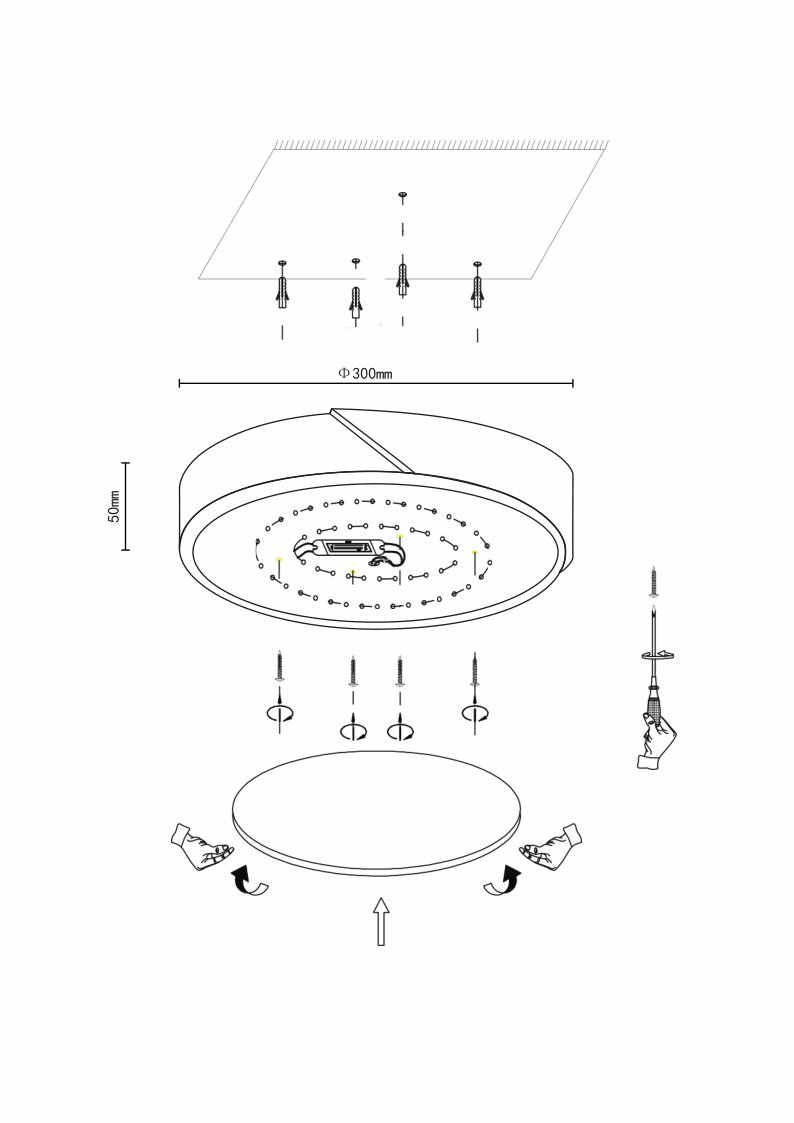 Φ300mm

50mm