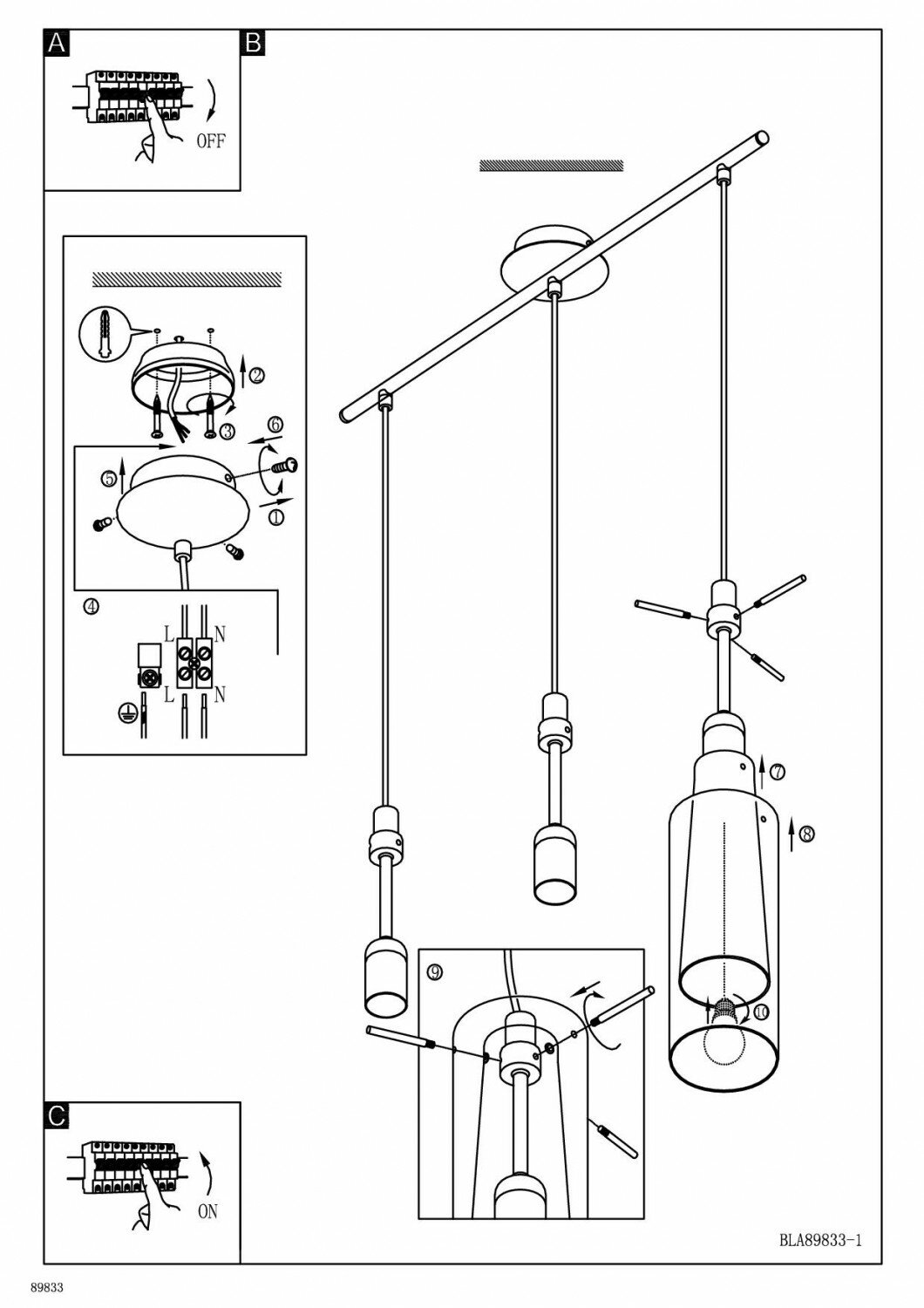 A
OFF
B
②
③
⑥
⑤
①
④
L
N
L
N
⑦
⑧
⑨
⑩
C
ON
BLA89833-1
89833