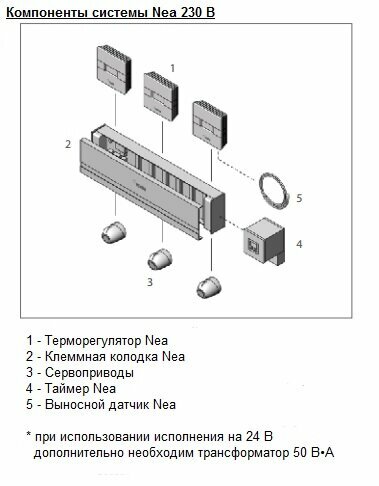 Компоненты системы Nea 230 В

1

2

5

4

3

1 - Терморегулятор Nea
2 - Клеммная колодка Nea
3 - Сервоприводы
4 - Таймер Nea
5 - Выносной датчик Nea

* при использовании исполнения на 24 В дополнительно необходим трансформатор 50 В•А