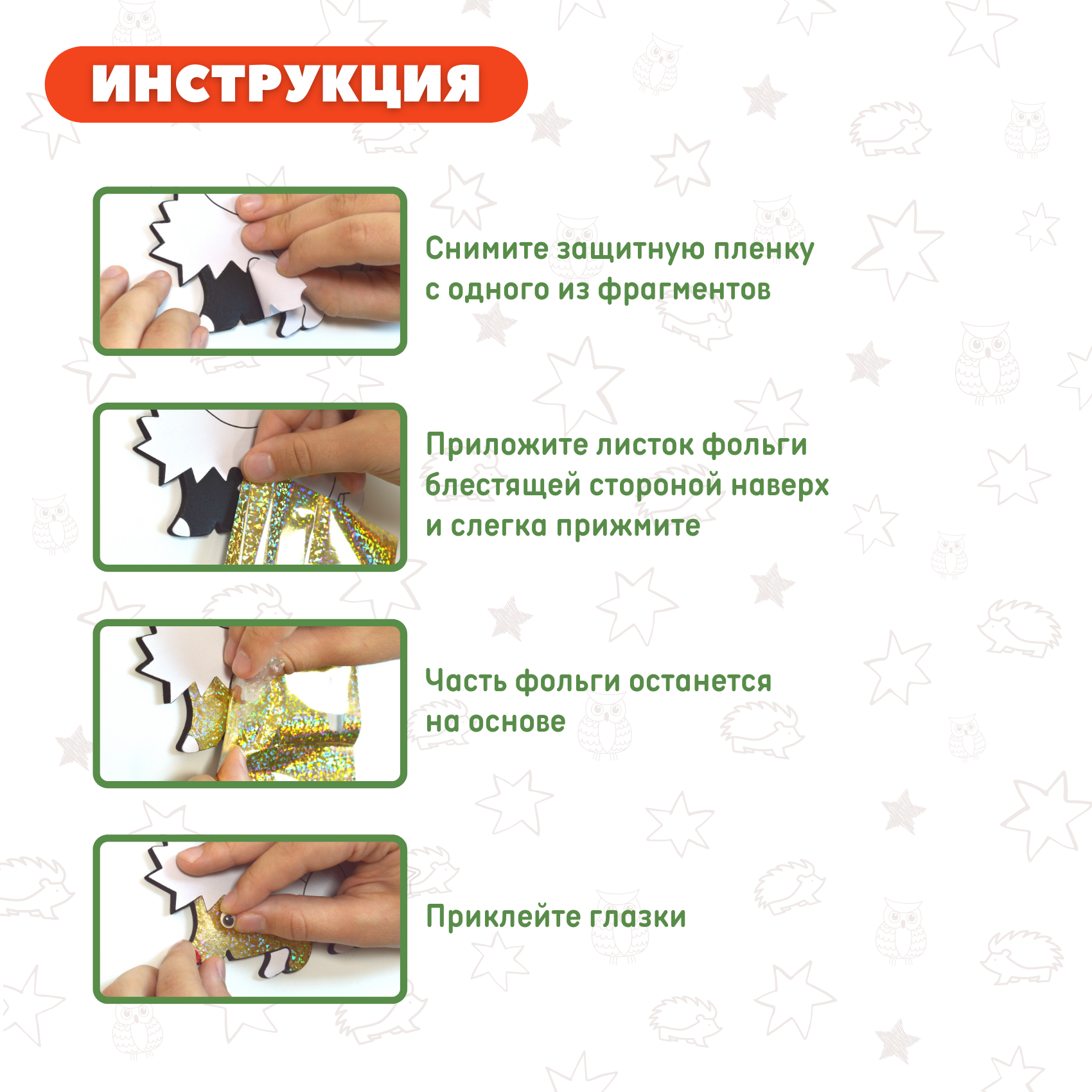 ИНСТРУКЦИЯ

Снимите защитную пленку с одного из фрагментов

Приложите листок фольги блестящей стороной наверх и слегка прижмите

Часть фольги останется на основе

Приклейте глазки