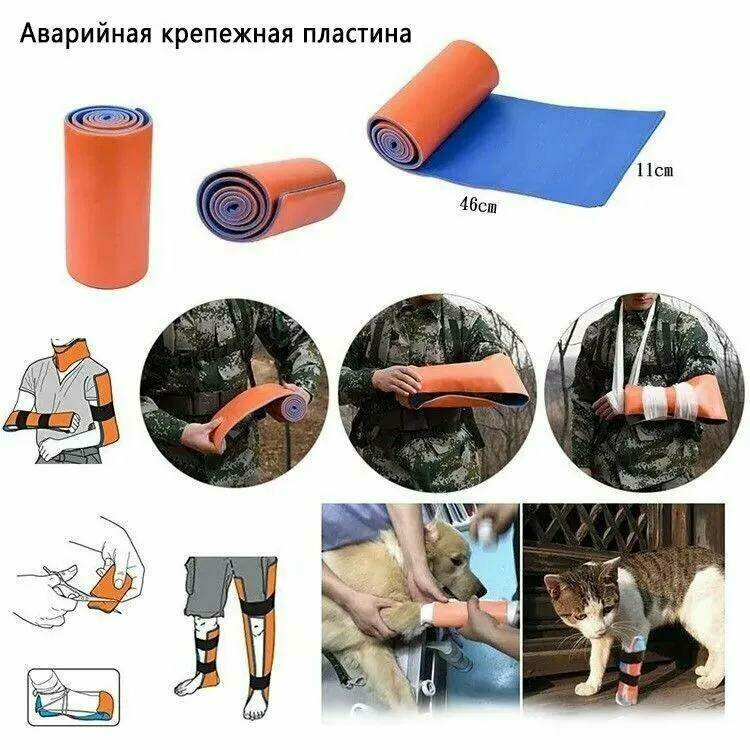 Аварийная крепежная пластина

11cm

46cm