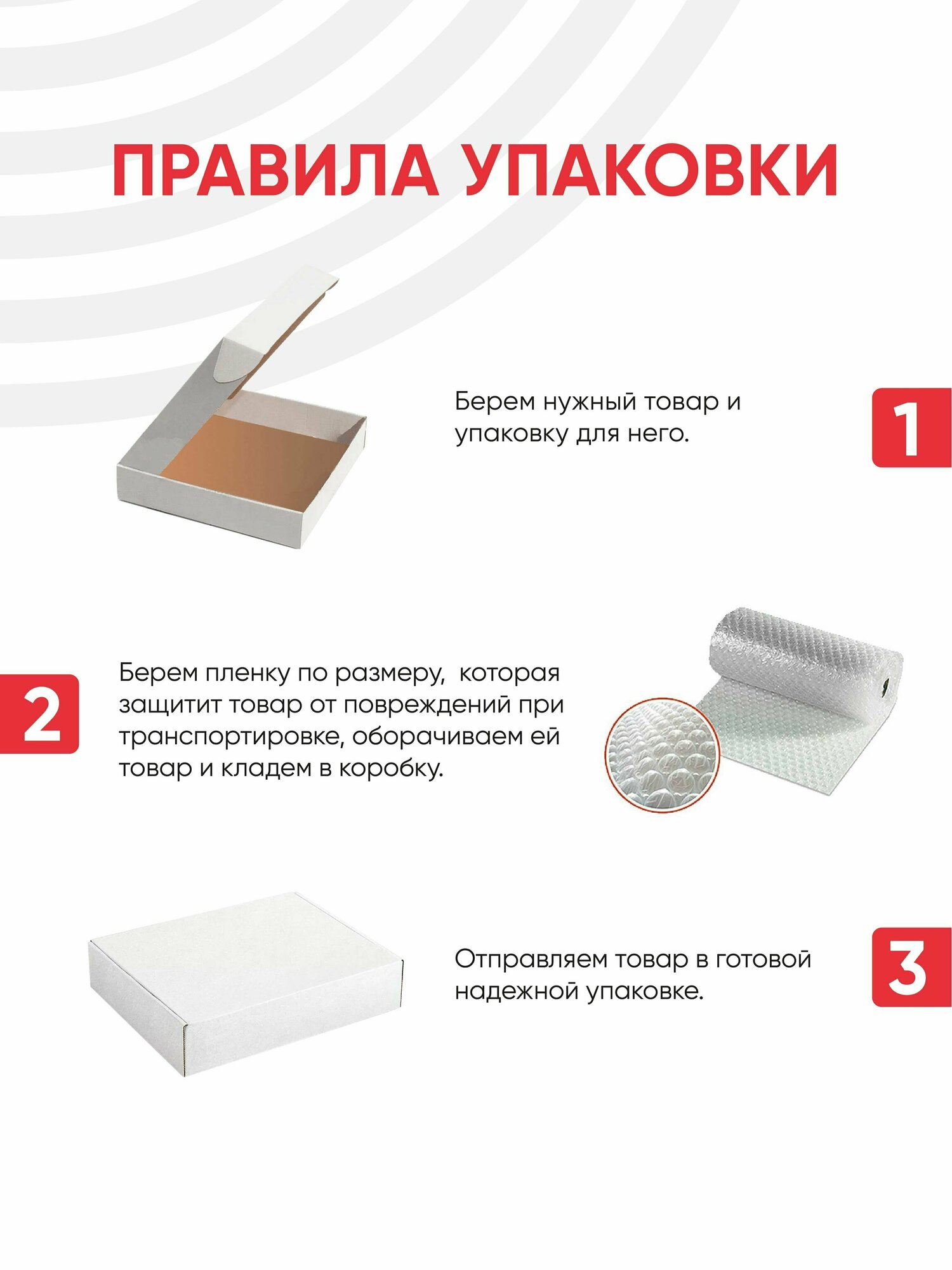 ПРАВИЛА УПАКОВКИ

Берем нужный товар и упаковку для него.

1

2

Берем пленку по размеру, которая защитит товар от повреждений при транспортировке, оборачиваем ей товар и кладем в коробку.

Отправляем товар в готовой надежной упаковке.

3