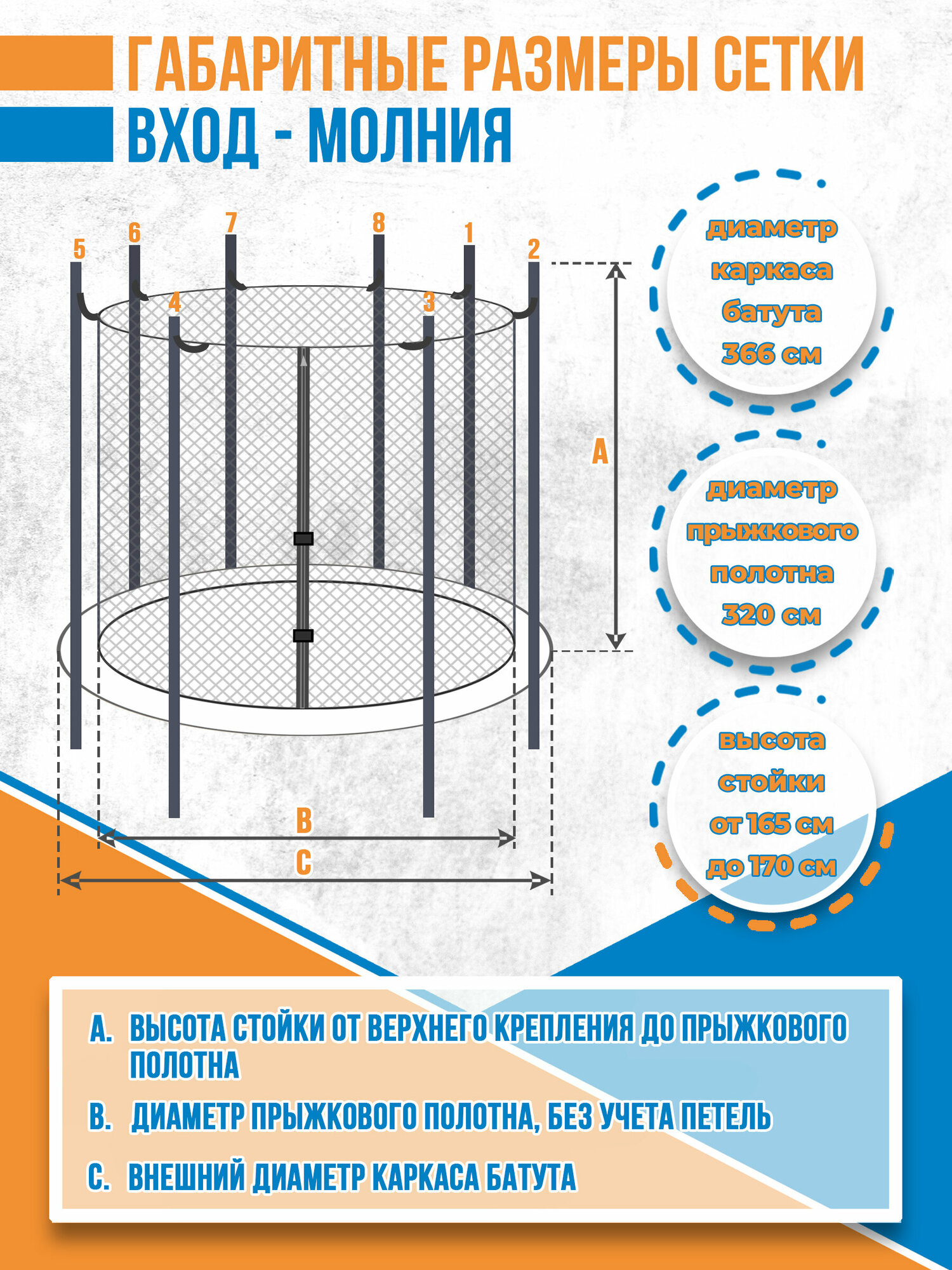 ГАБАРИТНЫЕ РАЗМЕРЫ СЕТКИ
ВХОД - МОЛНИЯ

5 6 7 8 1 2
4 3

A

B

C

диаметр каркаса батута 366 см

диаметр прыжкового полотна 320 см

высота стойки от 165 см до 170 см

A. ВЫСОТА СТОЙКИ ОТ ВЕРХНЕГО КРЕПЛЕНИЯ ДО ПРЫЖКОВОГО ПОЛОТНА

B. ДИАМЕТР ПРЫЖКОВОГО ПОЛОТНА, БЕЗ УЧЕТА ПЕТЕЛЬ

C. ВНЕШНИЙ ДИАМЕТР КАРКАСА БАТУТА