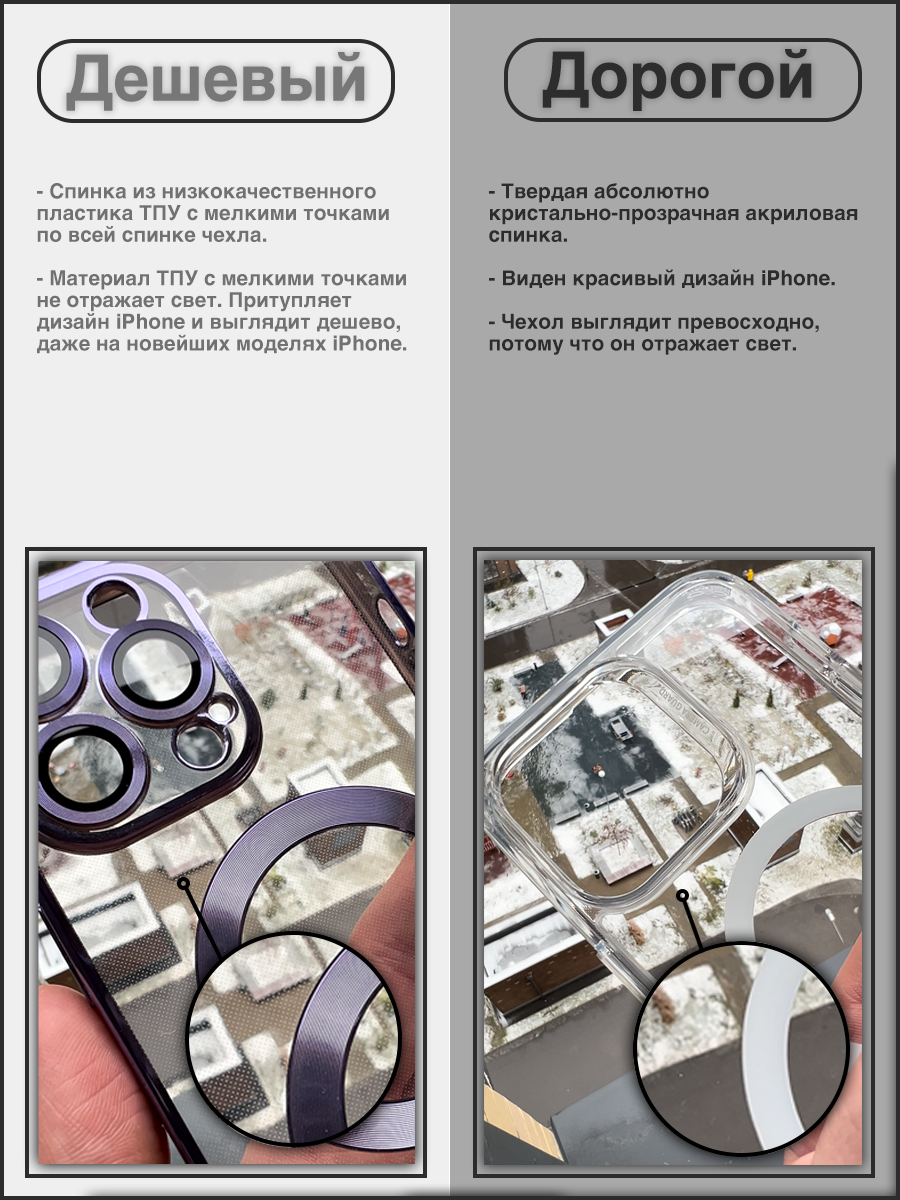 Дешевый

- Спинка из низкокачественного пластика ТПУ с мелкими точками по всей спинке чехла.

- Материал ТПУ с мелкими точками не отражает свет. Притупляет дизайн iPhone и выглядит дешево, даже на новейших моделях iPhone.

Дорогой

- Твердая абсолютно кристально-прозрачная акриловая спинка.

- Виден красивый дизайн iPhone.

- Чехол выглядит превосходно, потому что он отражает свет.