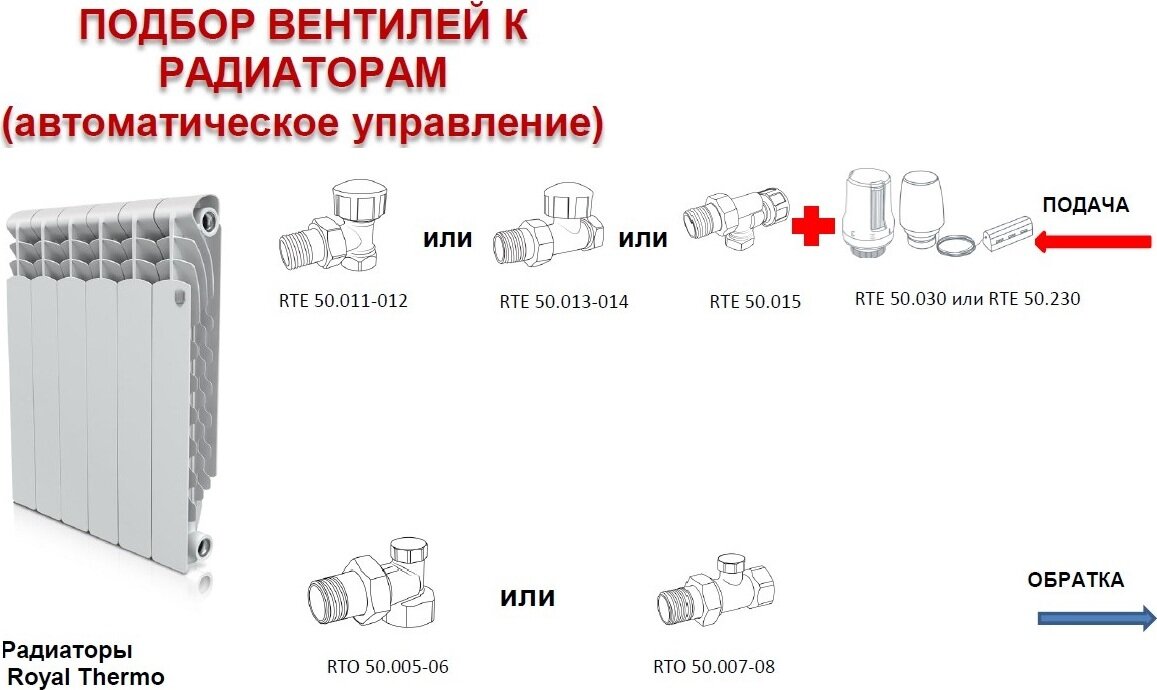 ПОДБОР ВЕНТИЛЕЙ К РАДИАТОРАМ
(автоматическое управление)

или или

ПОДАЧА

RTE 50.011-012

RTE 50.013-014

RTE 50.015

RTE 50.030 или RTE 50.230

или

ОБРАТКА

Радиаторы
Royal Thermo

RTO 50.005-06

RTO 50.007-08