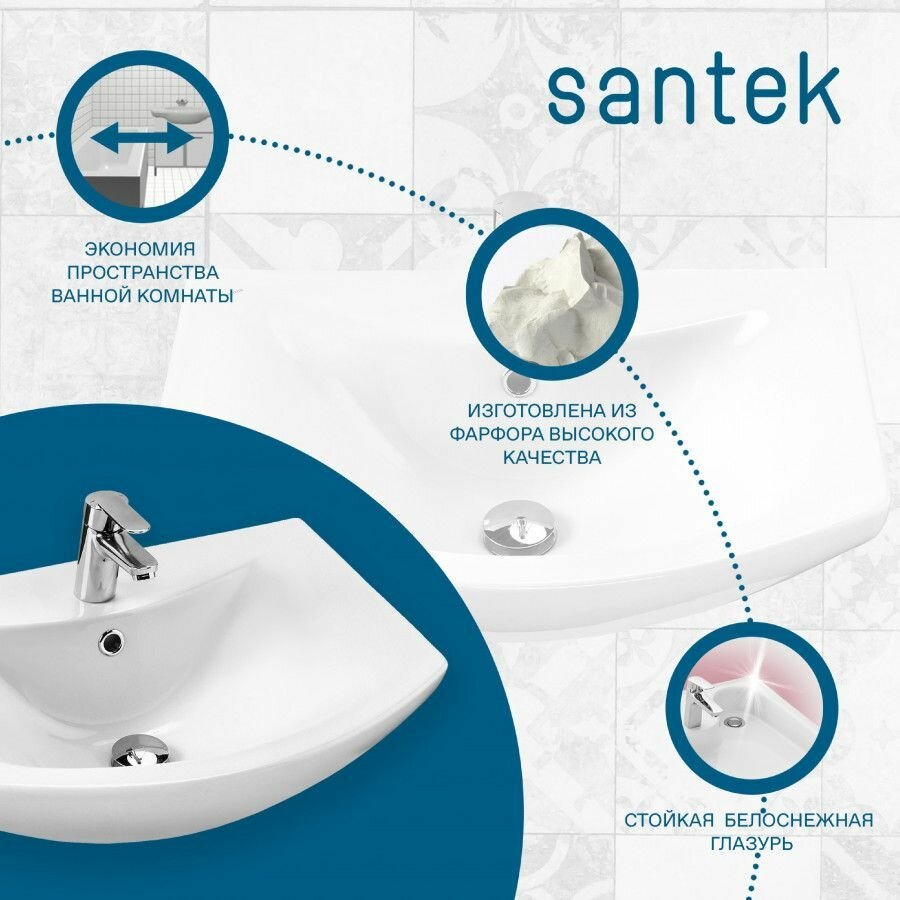 santek

ЭКОНОМИЯ ПРОСТРАНСТВА ВАННОЙ КОМНАТЫ

ИЗГОТОВЛЕНА ИЗ ФАРФОРА ВЫСОКОГО КАЧЕСТВА

СТОЙКАЯ БЕЛОСНЕЖНАЯ ГЛАЗУРЬ