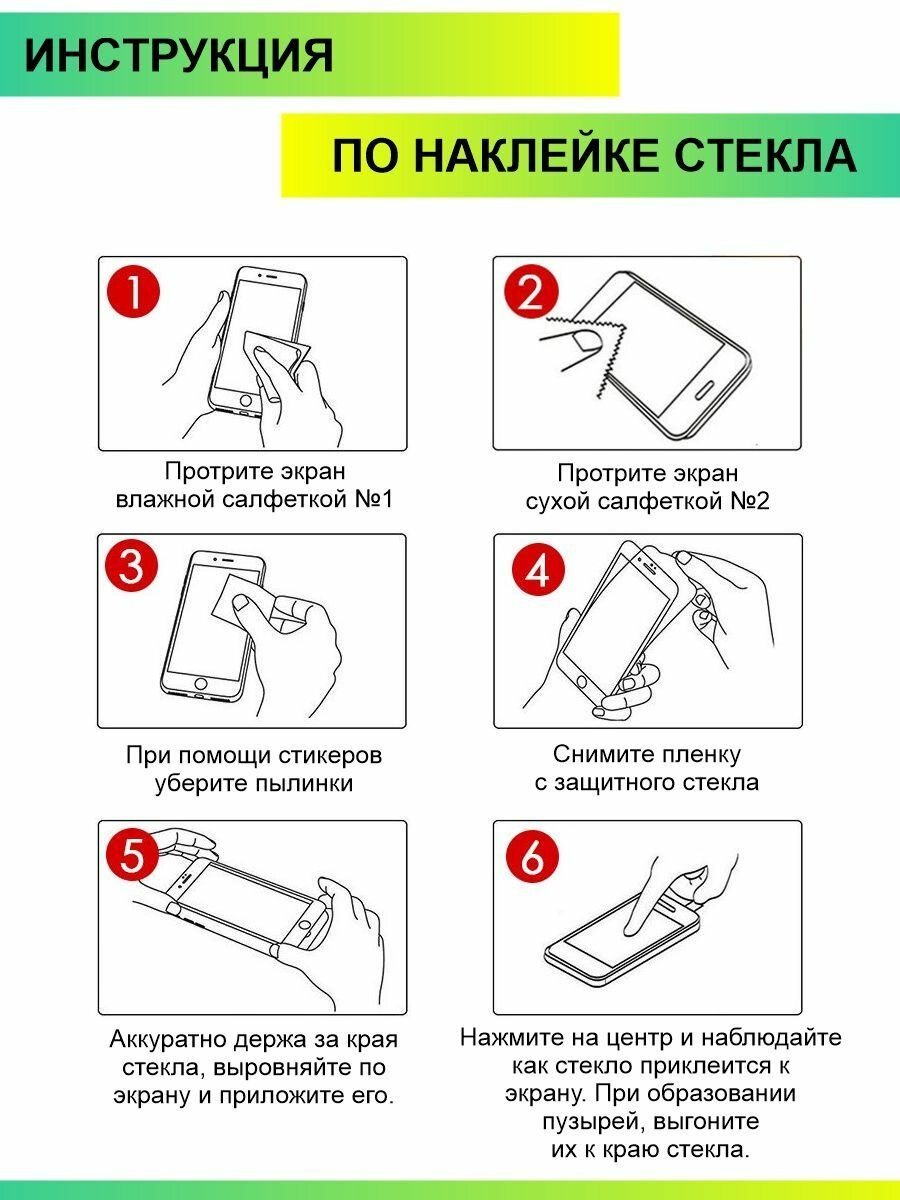 ИНСТРУКЦИЯ

ПО НАКЛЕЙКЕ СТЕКЛА

1

Протрите экран влажной салфеткой №1

2

Протрите экран сухой салфеткой №2

3

При помощи стикеров уберите пылинки

4

Снимите пленку с защитного стекла

5

Аккуратно держа за края стекла, выровняйте по экрану и приложите его.

6

Нажмите на центр и наблюдайте как стекло приклеится к экрану. При образовании пузырей, выгоните их к краю стекла.