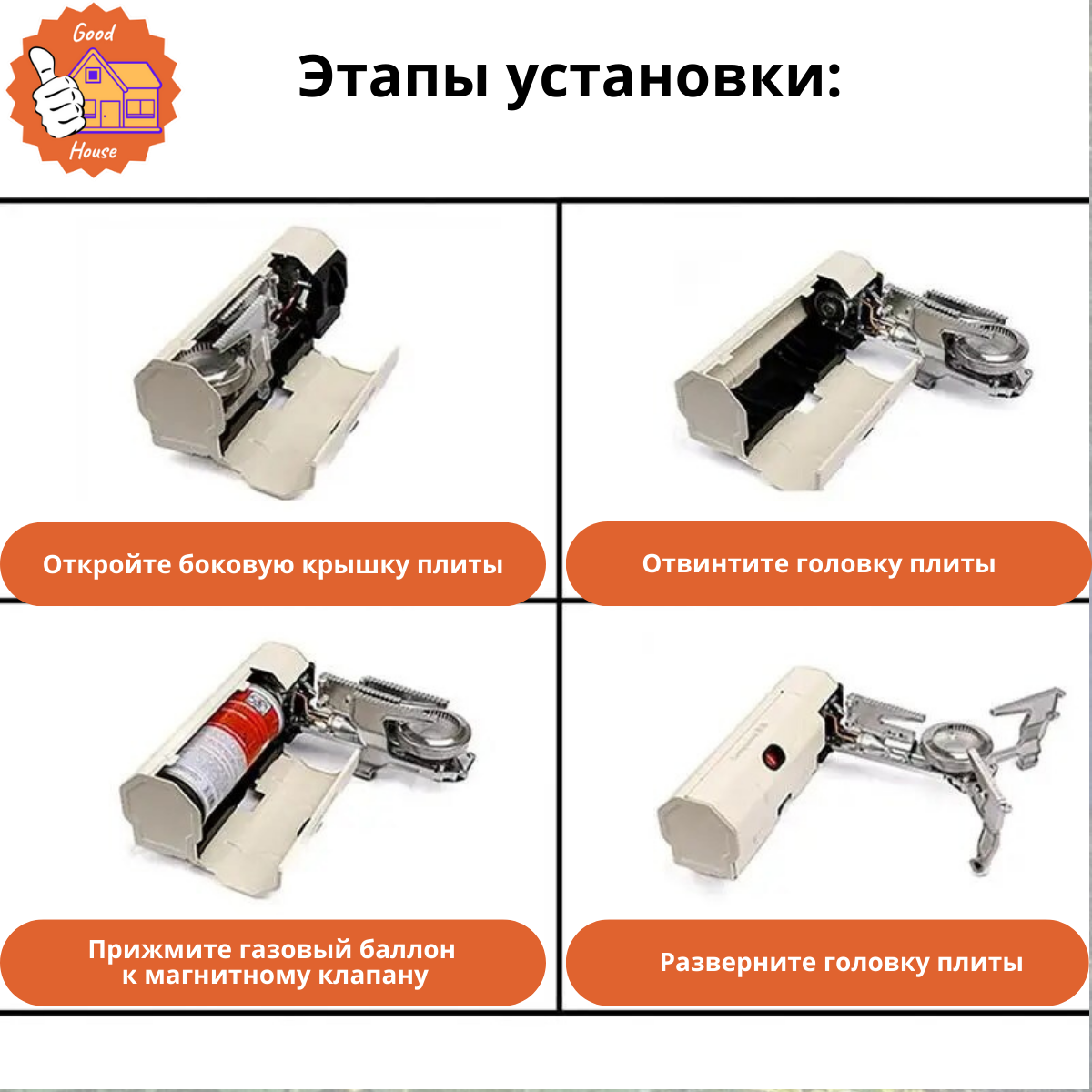 Good House

Этапы установки:

Откройте боковую крышку плиты

Отвинтите головку плиты

Прижмите газовый баллон к магнитному клапану

Разверните головку плиты