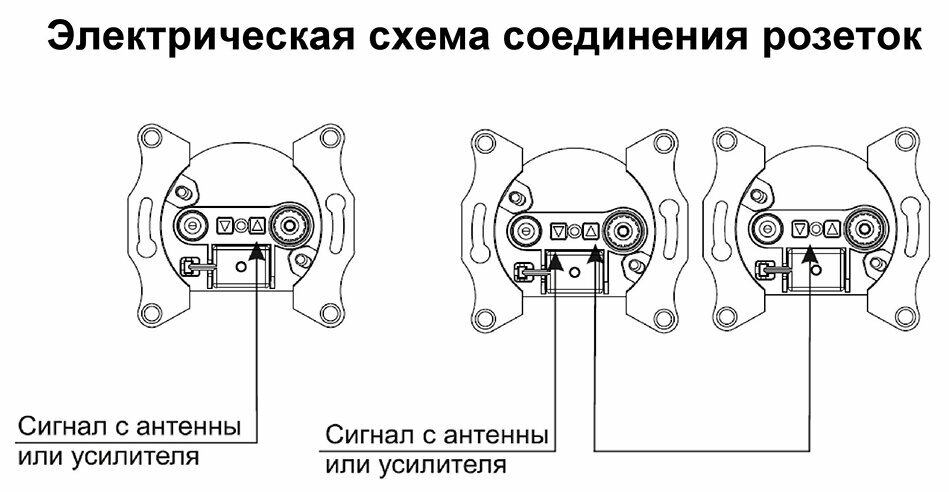 Электрическая схема соединения розеток

Сигнал с антенны или усилителя

Сигнал с антенны или усилителя