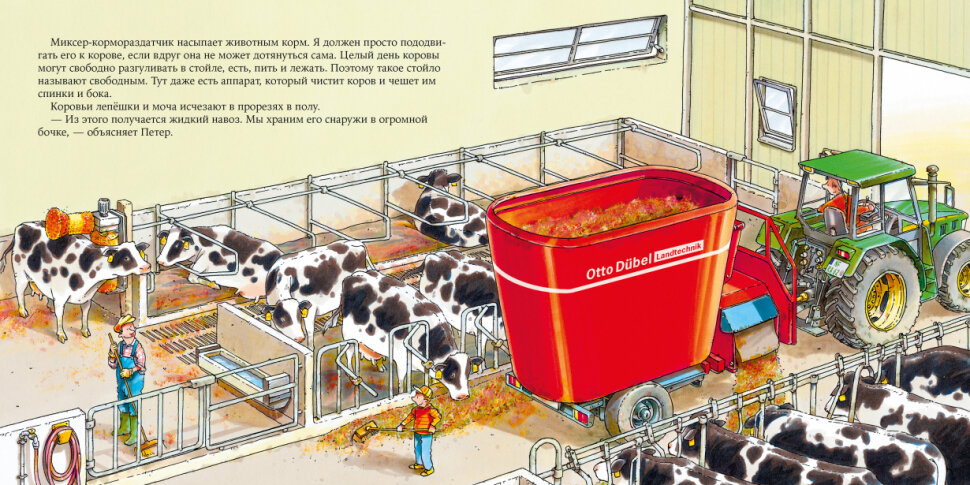 Миксер-кормораздатчик насыпает животным корм. Я должен просто пододвигать его к корове, если вдруг она не может дотянуться сама. Целый день коровы могут свободно разгуливать в стойле, есть, пить и лежать. Поэтому такое стойло называют свободным. Тут даже есть аппарат, который чистит коров и чешет им спинки и бока.

Коровьи лепёшки и моча исчезают в прорезях в полу.

— Из этого получается жидкий навоз. Мы храним его снаружи в огромной бочке, — объясняет Петер.

Otto Dübel Landtechnik