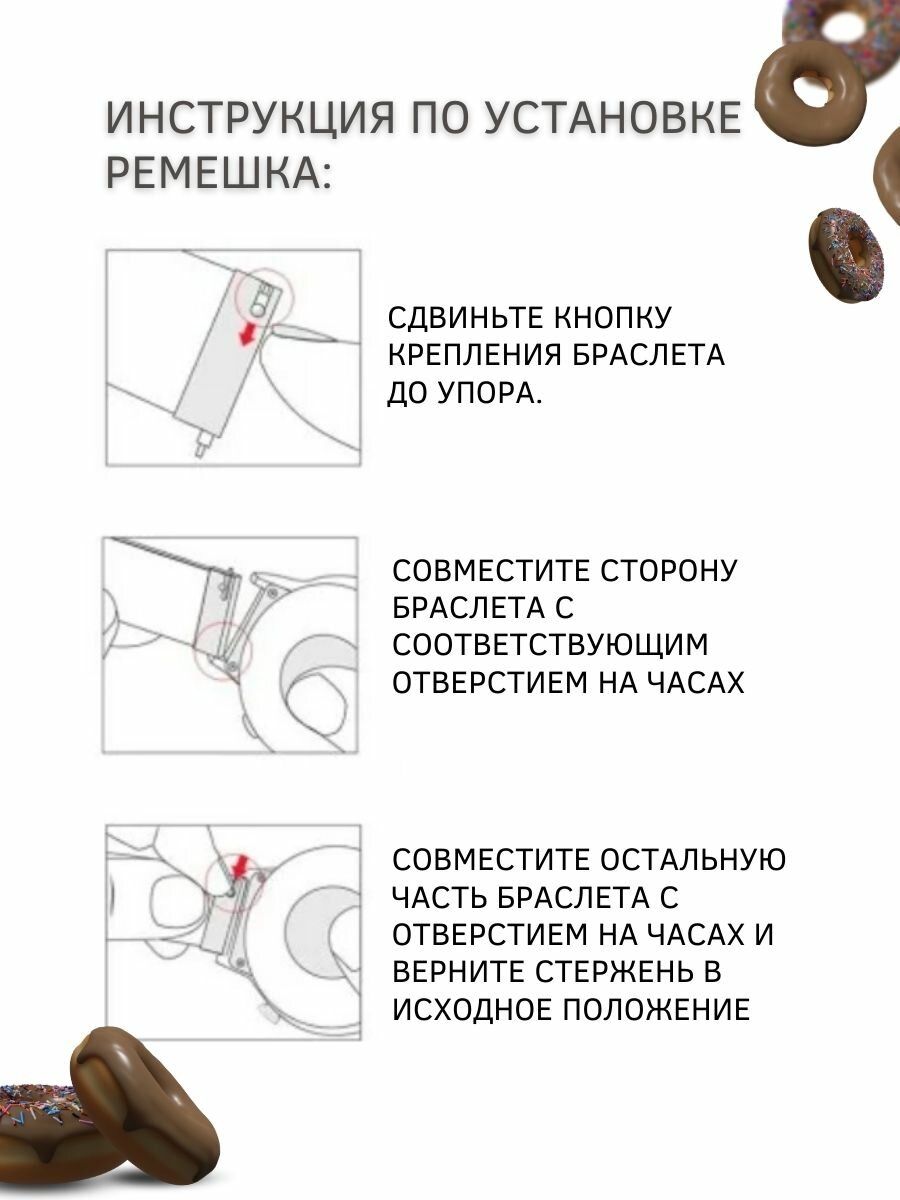 ИНСТРУКЦИЯ ПО УСТАНОВКЕ РЕМЕШКА:

СДВИНЬТЕ КНОПКУ КРЕПЛЕНИЯ БРАСЛЕТА ДО УПОРА.

СОВМЕСТИТЕ СТОРОНУ БРАСЛЕТА С СООТВЕТСТВУЮЩИМ ОТВЕРСТИЕМ НА ЧАСАХ

СОВМЕСТИТЕ ОСТАЛЬНУЮ ЧАСТЬ БРАСЛЕТА С ОТВЕРСТИЕМ НА ЧАСАХ И ВЕРНИТЕ СТЕРЖЕНЬ В ИСХОДНОЕ ПОЛОЖЕНИЕ