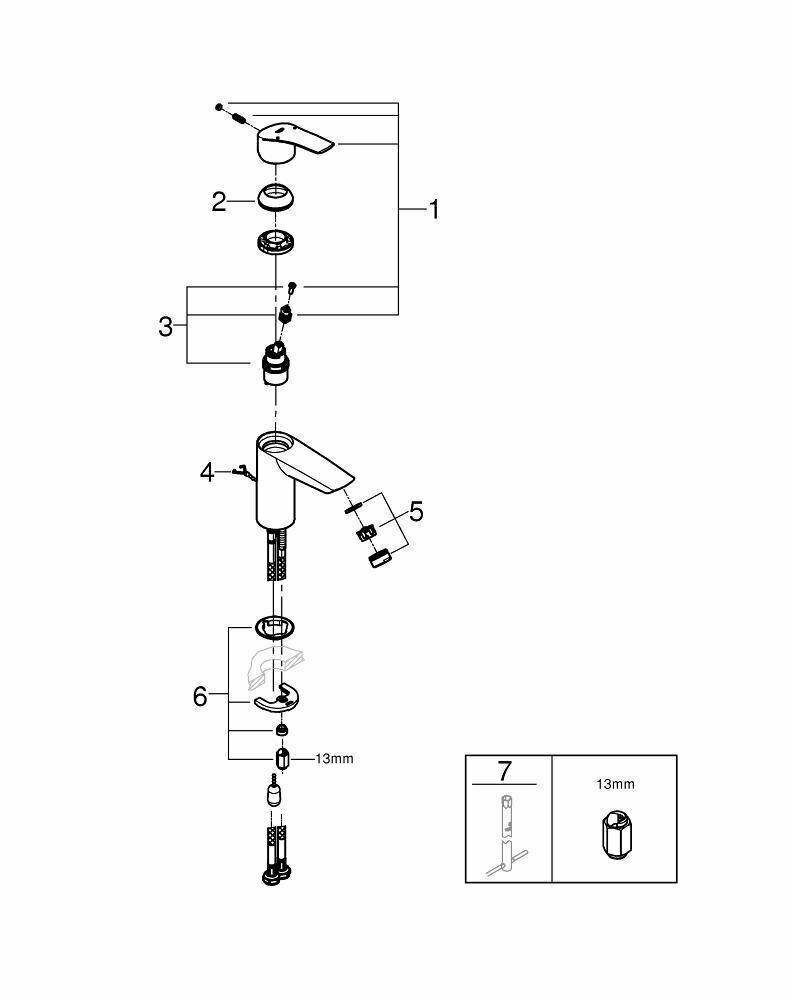 1
2
3
4
5
6
13mm
7
13mm