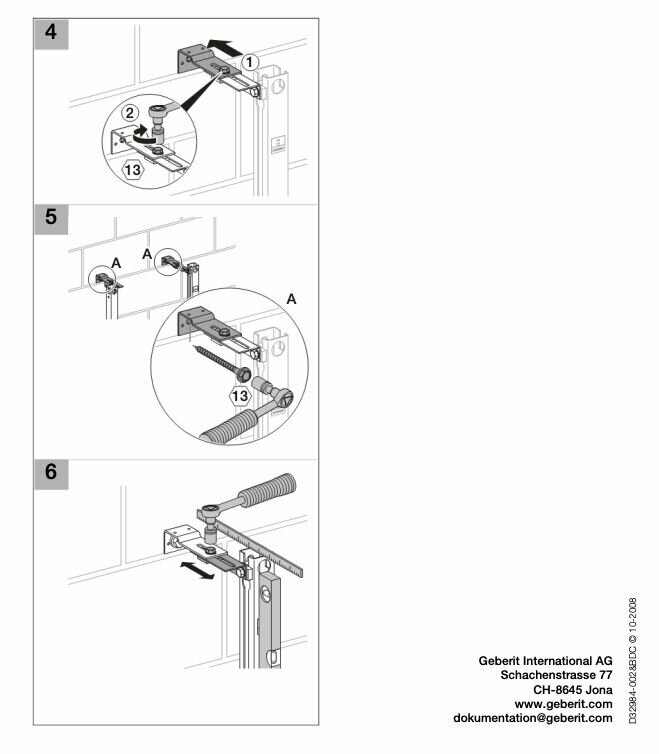 4

1

2

13

5

A

A

A

13

6

Geberit International AG
Schachenstrasse 77
CH-8645 Jona
www.geberit.com
dokumentation@geberit.com

D32984-002&BDC © 10-2008