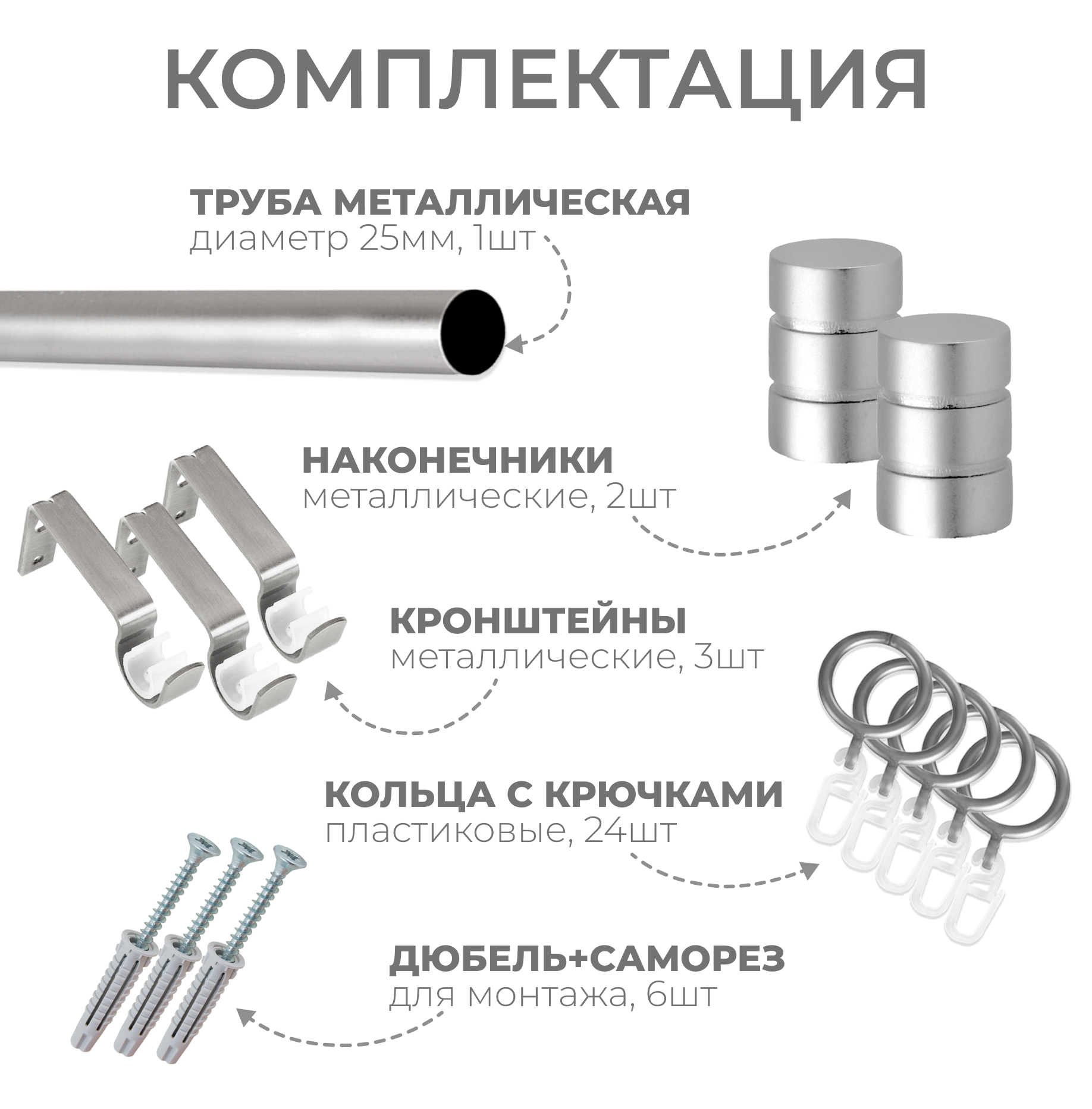 КОМПЛЕКТАЦИЯ

ТРУБА МЕТАЛЛИЧЕСКАЯ
диаметр 25мм, 1шт

НАКОНЕЧНИКИ
металлические, 2шт

КРОНШТЕЙНЫ
металлические, 3шт

КОЛЬЦА С КРЮЧКАМИ
пластиковые, 24шт

ДЮБЕЛЬ+САМОРЕЗ
для монтажа, 6шт