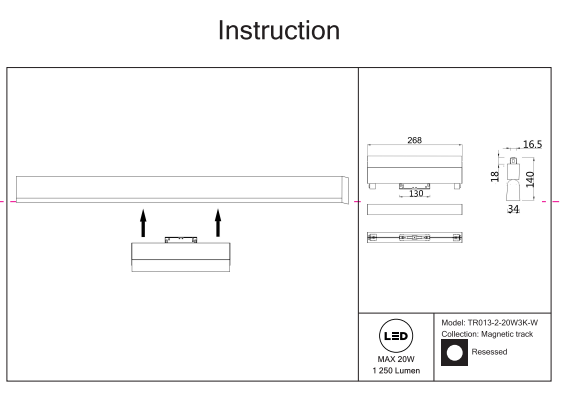 Instruction

268

130

16.5

18

140

34

LED

MAX 20W

1 250 Lumen

Model: TR013-2-20W3K-W

Collection: Magnetic track

Resessed