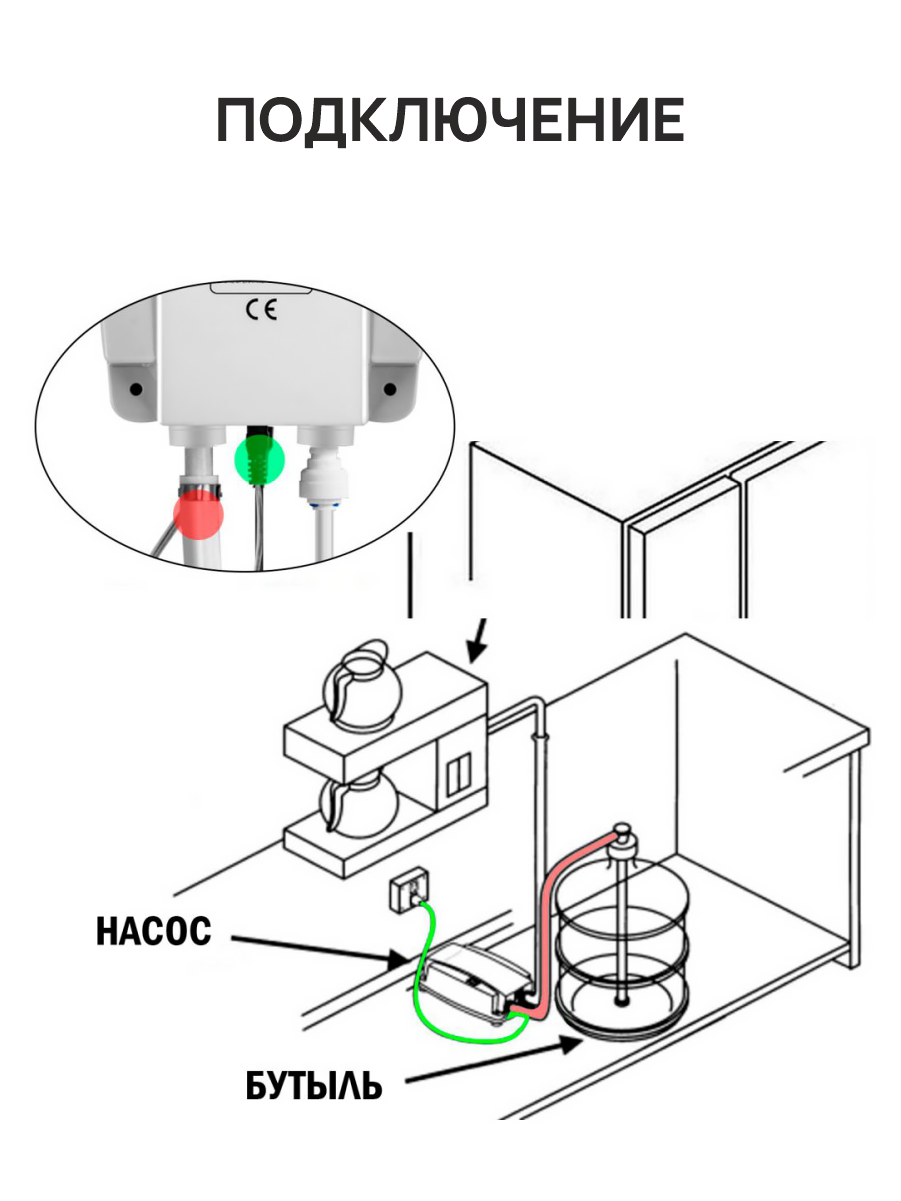 ПОДКЛЮЧЕНИЕ

CE

НАСОС

БУТЫЛЬ