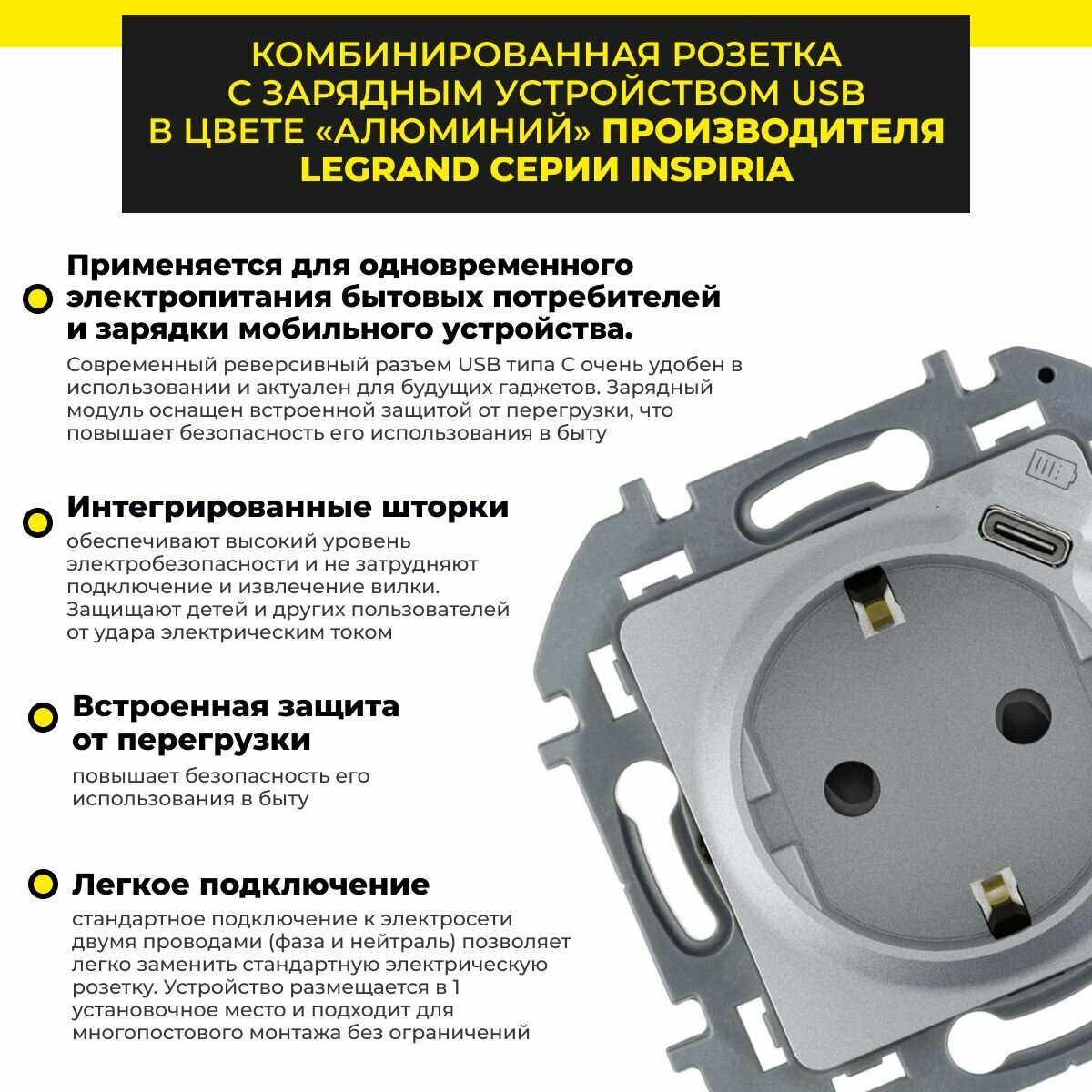 КОМБИНИРОВАННАЯ РОЗЕТКА С ЗАРЯДНЫМ УСТРОЙСТВОМ USB В ЦВЕТЕ «АЛЮМИНИЙ» ПРОИЗВОДИТЕЛЯ LEGRAND СЕРИИ INSPIRIA

Применяется для одновременного электропитания бытовых потребителей и зарядки мобильного устройства.

Современный реверсивный разъем USB типа C очень удобен в использовании и актуален для будущих гаджетов. Зарядный модуль оснащен встроенной защитой от перегрузки, что повышает безопасность его использования в быту

Интегрированные шторки

обеспечивают высокий уровень электробезопасности и не затрудняют подключение и извлечение вилки. Защищают детей и других пользователей от удара электрическим током

Встроенная защита от перегрузки

повышает безопасность его использования в быту

Легкое подключение

стандартное подключение к электросети двумя проводами (фаза и нейтраль) позволяет легко заменить стандартную электрическую розетку. Устройство размещается в 1 установочное место и подходит для многопостового монтажа без ограничений