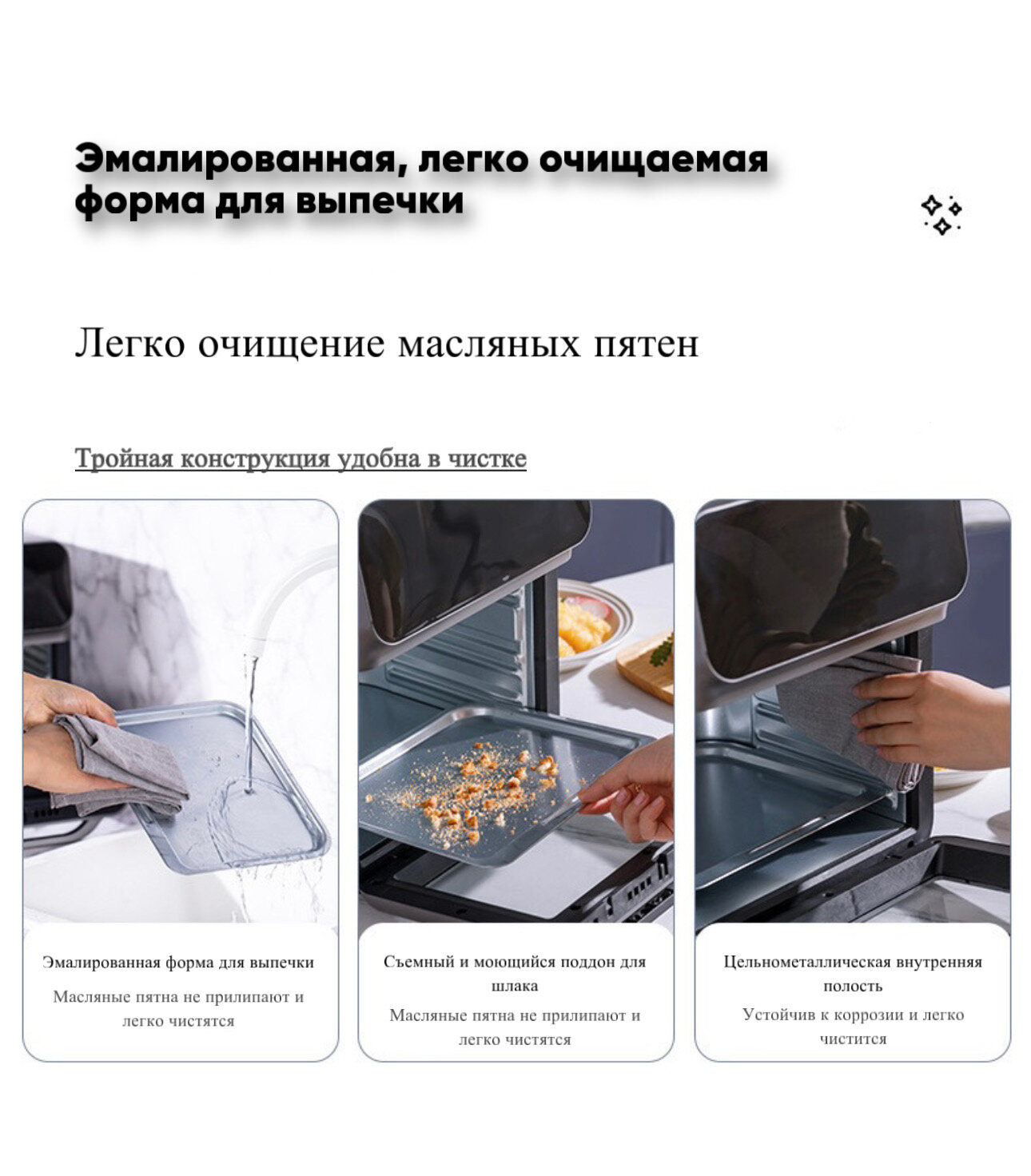 Эмалированная, легко очищаемая форма для выпечки

Легко очищение масляных пятен

Тройная конструкция удобна в чистке

Эмалированная форма для выпечки

Масляные пятна не прилипают и легко чистятся

Съемный и моющийся поддон для шлака

Масляные пятна не прилипают и легко чистятся

Цельнометаллическая внутренняя полость

Устойчив к коррозии и легко чистится