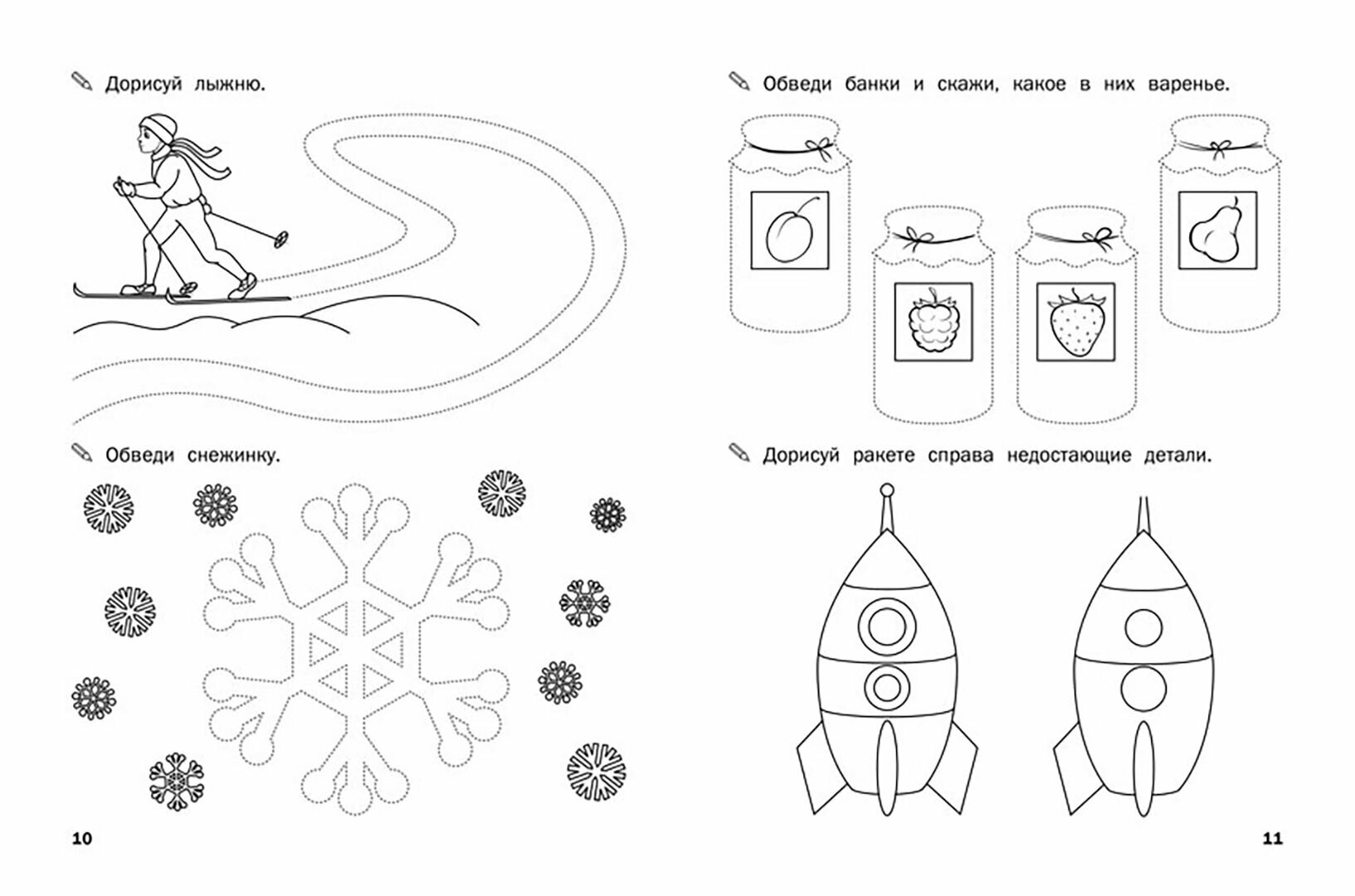 Дорисуй лыжню.

Обведи снежинку.

10

Обведи банки и скажи, какое в них варенье.

Дорисуй ракете справа недостающие детали.

11