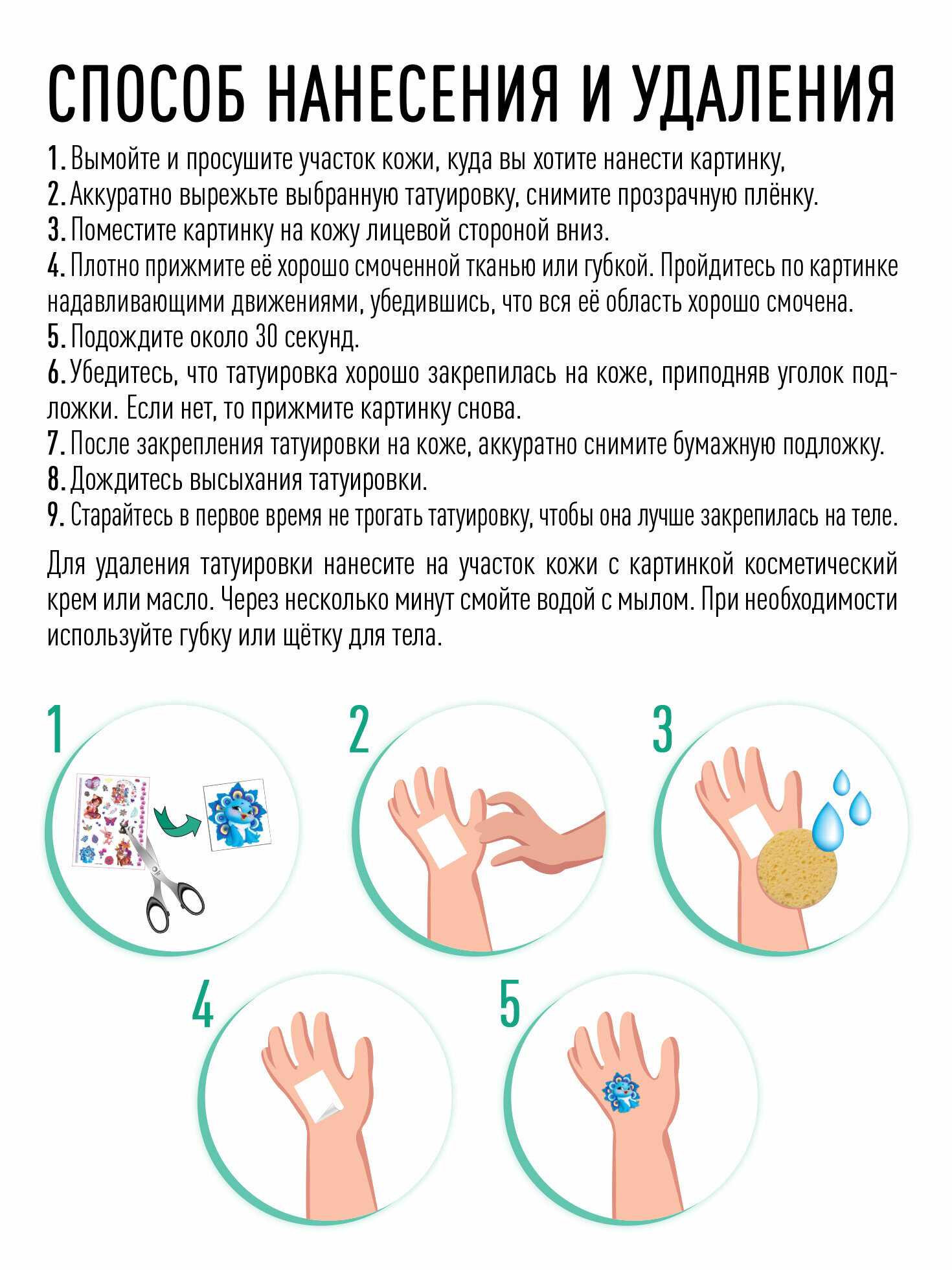 СПОСОБ НАНЕСЕНИЯ И УДАЛЕНИЯ

1. Вымойте и просушите участок кожи, куда вы хотите нанести картинку,
2. Аккуратно вырежьте выбранную татуировку, снимите прозрачную плёнку.
3. Поместите картинку на кожу лицевой стороной вниз.
4. Плотно прижмите её хорошо смоченной тканью или губкой. Пройдитесь по картинке надавливающими движениями, убедившись, что вся её область хорошо смочена.
5. Подождите около 30 секунд.
6. Убедитесь, что татуировка хорошо закрепилась на коже, приподняв уголок подложки. Если нет, то прижмите картинку снова.
7. После закрепления татуировки на коже, аккуратно снимите бумажную подложку.
8. Дождитесь высыхания татуировки.
9. Старайтесь в первое время не трогать татуировку, чтобы она лучше закрепилась на теле.

Для удаления татуировки нанесите на участок кожи с картинкой косметический крем или масло. Через несколько минут смойте водой с мылом. При необходимости используйте губку или щётку для тела.

1

2

3

4

5