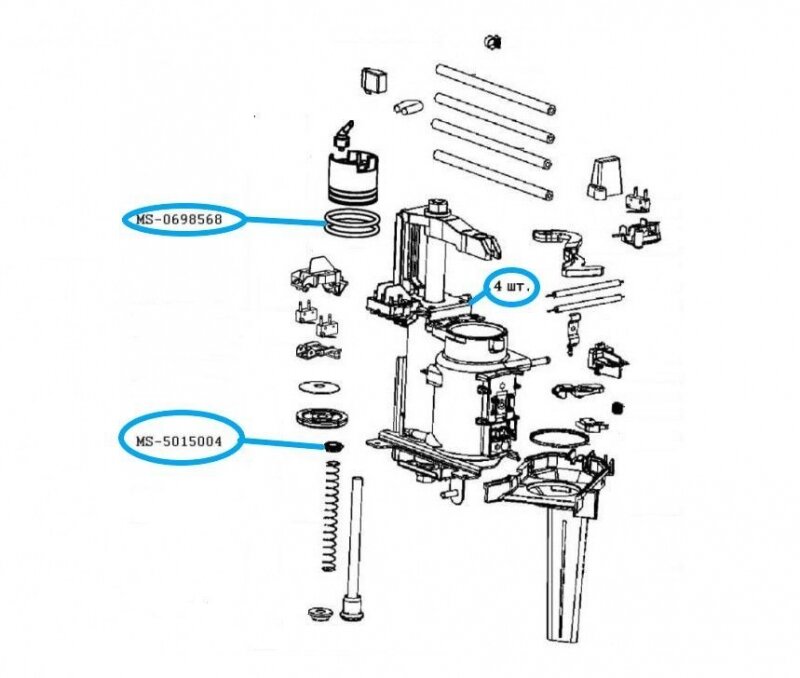 MS-0698568

4 шт.

MS-5015004