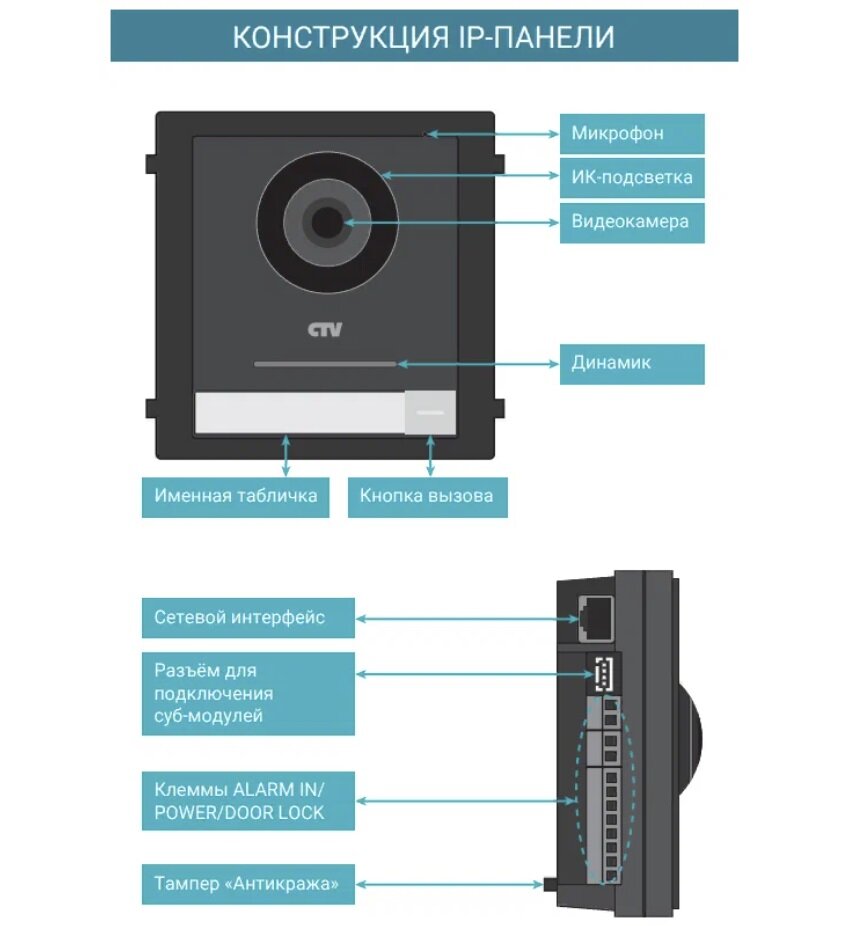 КОНСТРУКЦИЯ IP-ПАНЕЛИ

Микрофон

ИК-подсветка

Видеокамера

CTV

Динамик

Именная табличка

Кнопка вызова

Сетевой интерфейс

Разъём для подключения суб-модулей

Клеммы ALARM IN/ POWER/DOOR LOCK

Тампер «Антикража»