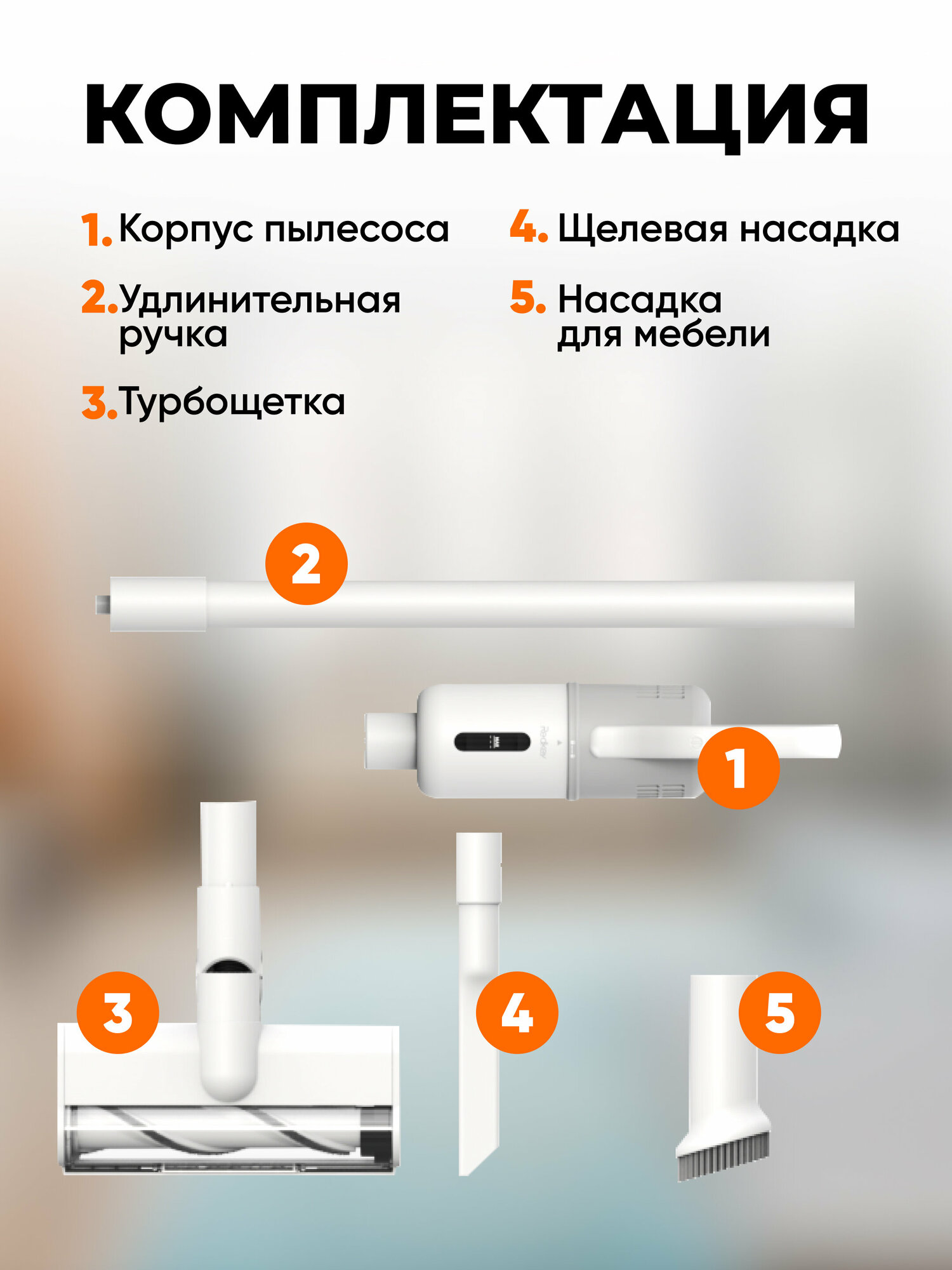 КОМПЛЕКТАЦИЯ

1. Корпус пылесоса

2. Удлинительная ручка

3. Турбощетка

4. Щелевая насадка

5. Насадка для мебели

2

Redkey

1

3

4

5