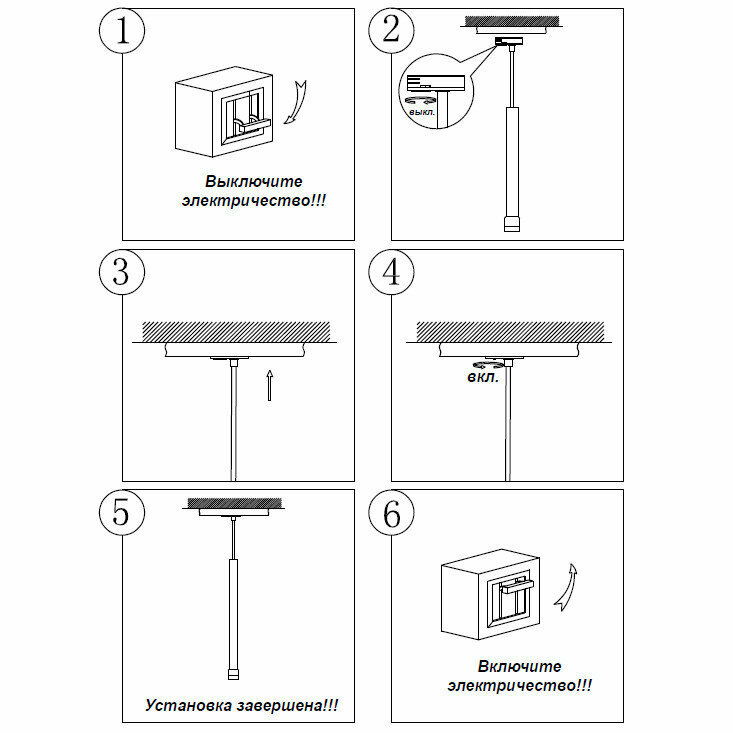 1

Выключите электричество!!!

2

выкл.

3

4

вкл.

5

Установка завершена!!!

6

Включите электричество!!!