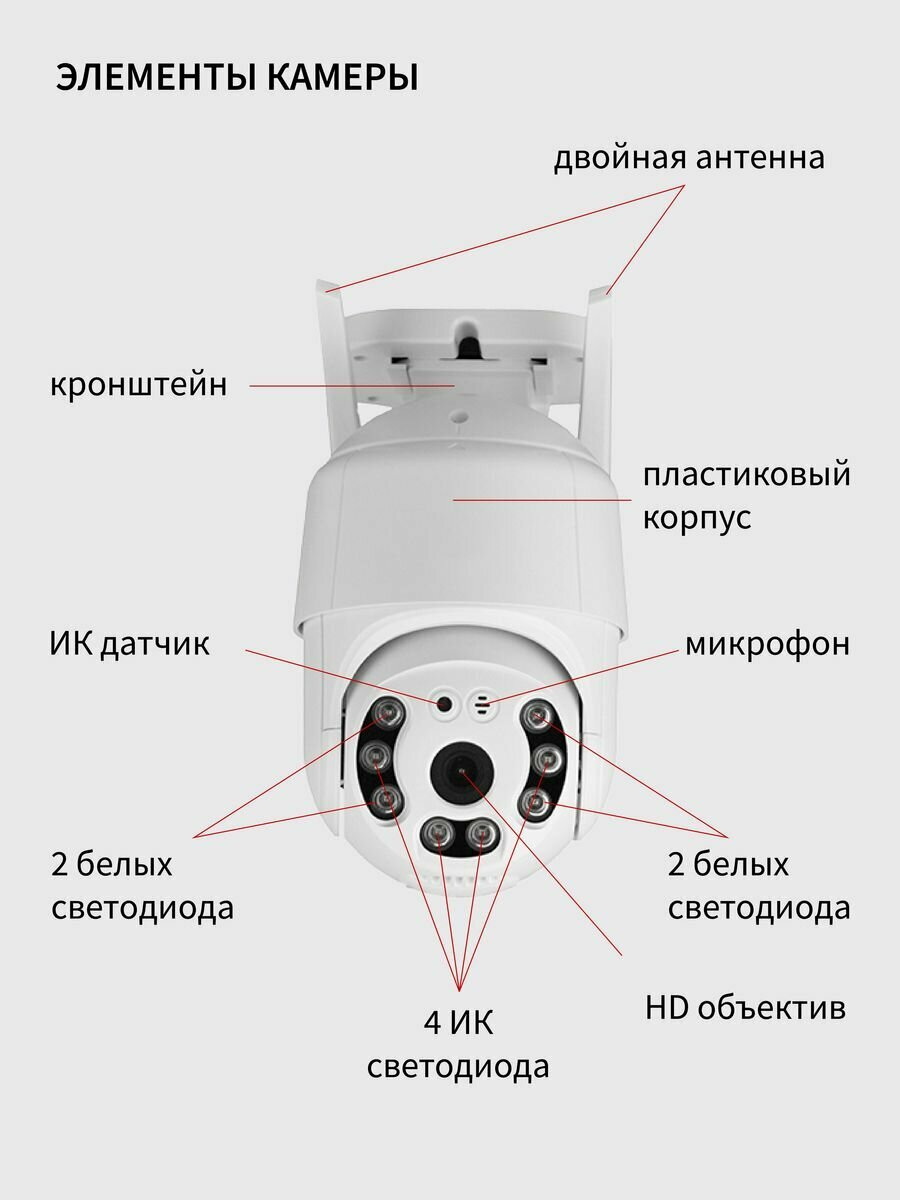 ЭЛЕМЕНТЫ КАМЕРЫ

двойная антенна

кронштейн

пластиковый корпус

ИК датчик

микрофон

2 белых светодиода

2 белых светодиода

4 ИК светодиода

HD объектив