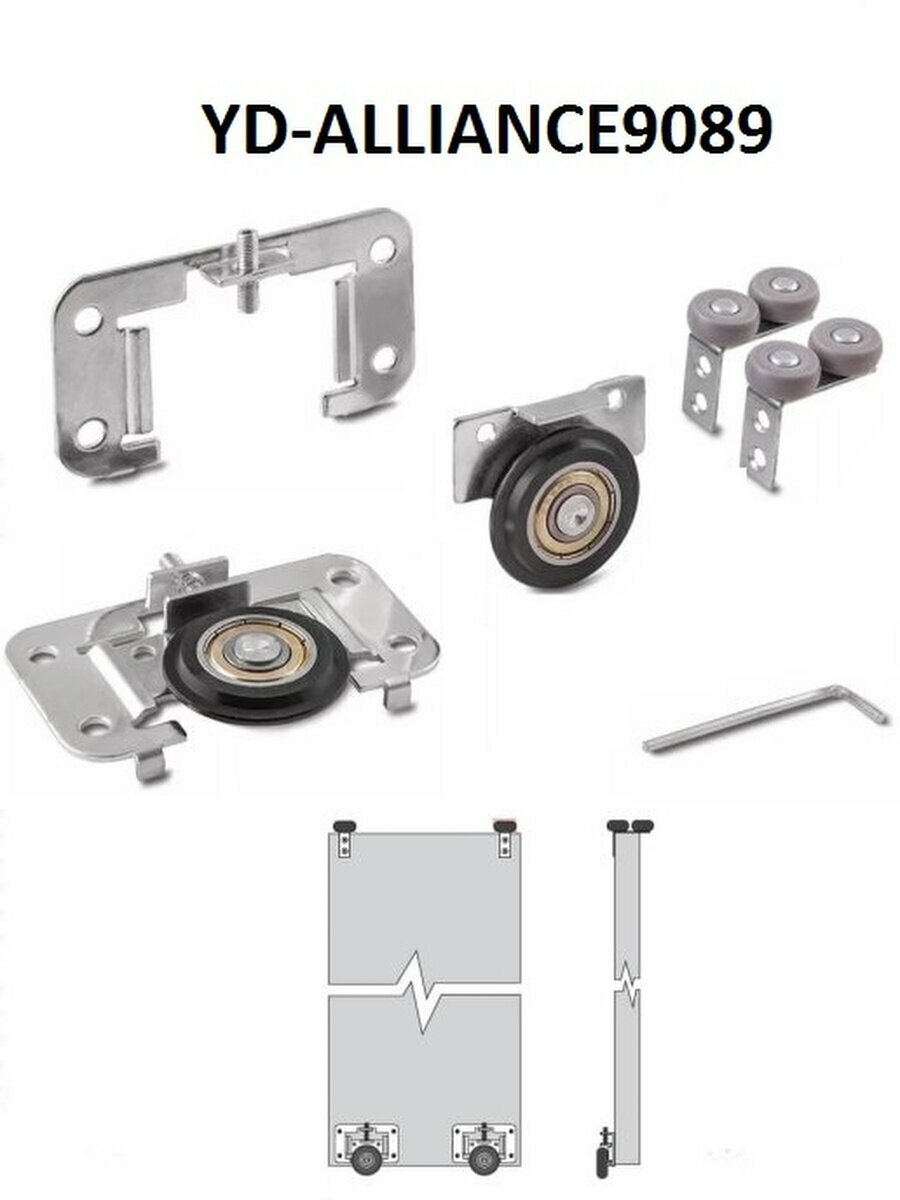 YD-ALLIANCE9089