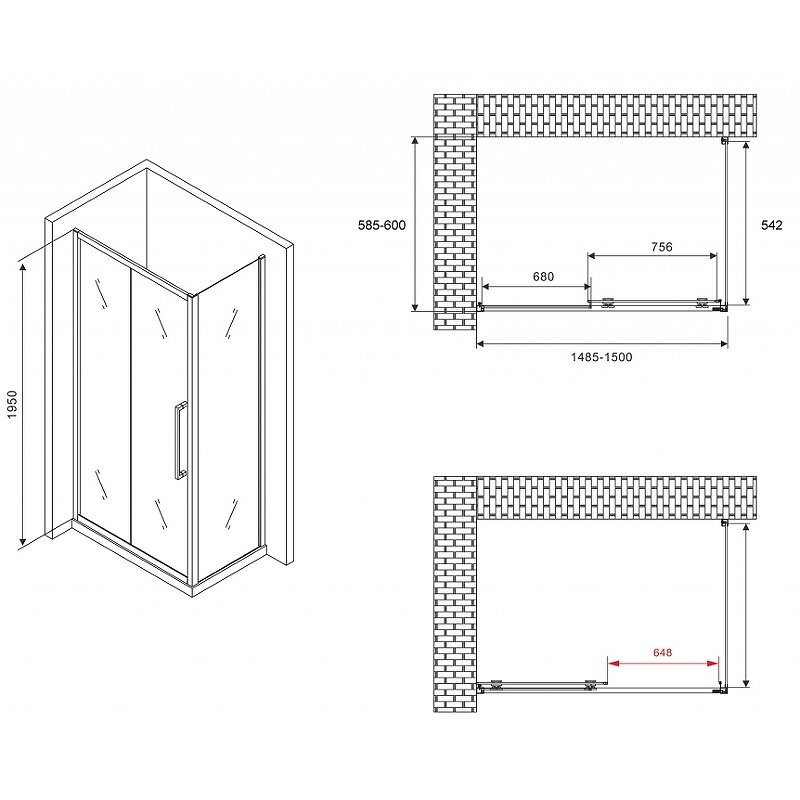 1950

585-600

542

756

680

1485-1500

648