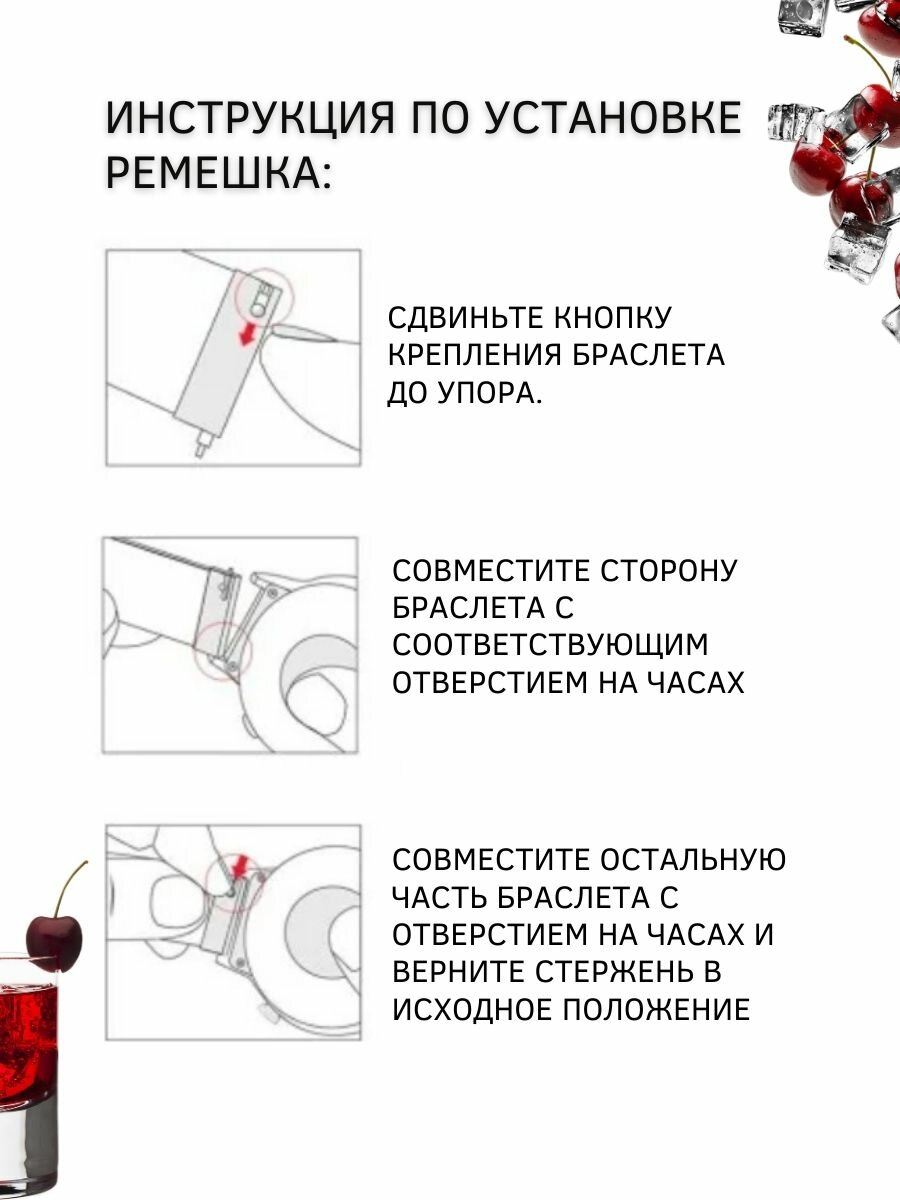 ИНСТРУКЦИЯ ПО УСТАНОВКЕ РЕМЕШКА:

СДВИНЬТЕ КНОПКУ КРЕПЛЕНИЯ БРАСЛЕТА ДО УПОРА.

СОВМЕСТИТЕ СТОРОНУ БРАСЛЕТА С СООТВЕТСТВУЮЩИМ ОТВЕРСТИЕМ НА ЧАСАХ

СОВМЕСТИТЕ ОСТАЛЬНУЮ ЧАСТЬ БРАСЛЕТА С ОТВЕРСТИЕМ НА ЧАСАХ И ВЕРНИТЕ СТЕРЖЕНЬ В ИСХОДНОЕ ПОЛОЖЕНИЕ