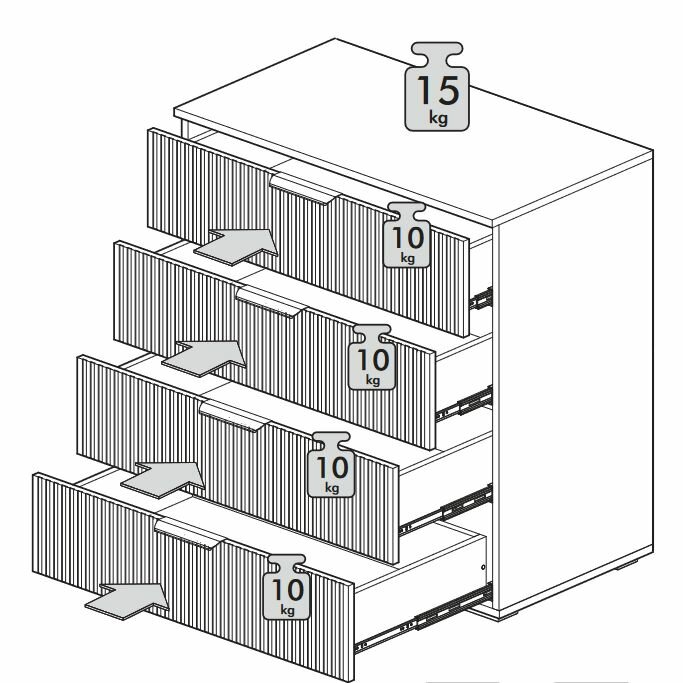 15 kg

10 kg

10 kg

10 kg

10 kg