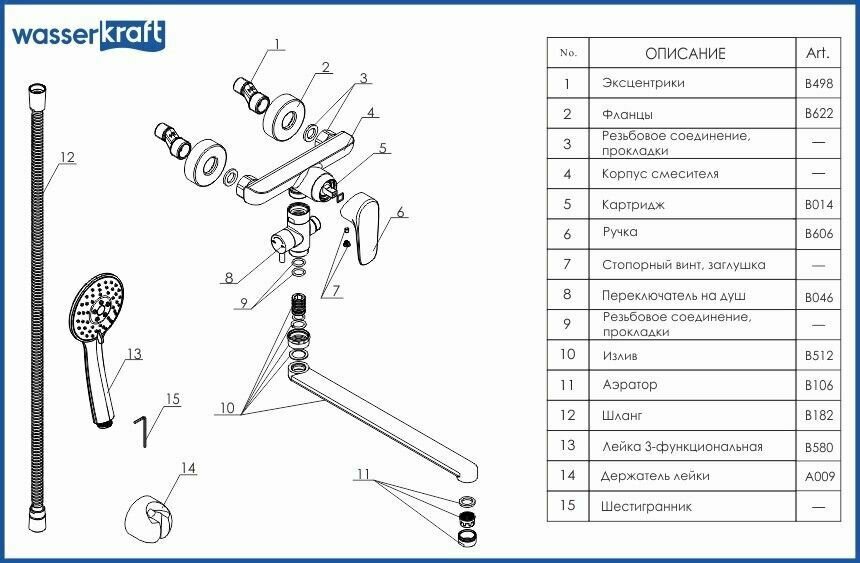 wasserkraft

1
2
3
4
5
6
7
8
9
10
11
12
13
14
15

| No. | ОПИСАНИЕ | Art. |
|---|---|---|
| 1 | Эксцентрики | B498 |
| 2 | Фланцы | B622 |
| 3 | Резьбовое соединение, прокладки | — |
| 4 | Корпус смесителя | — |
| 5 | Картридж | B014 |
| 6 | Ручка | B606 |
| 7 | Стопорный винт, заглушка | — |
| 8 | Переключатель на душ | B046 |
| 9 | Резьбовое соединение, прокладки | — |
| 10 | Излив | B512 |
| 11 | Аэратор | B106 |
| 12 | Шланг | B182 |
| 13 | Лейка 3-функциональная | B580 |
| 14 | Держатель лейки | A009 |
| 15 | Шестигранник | — |