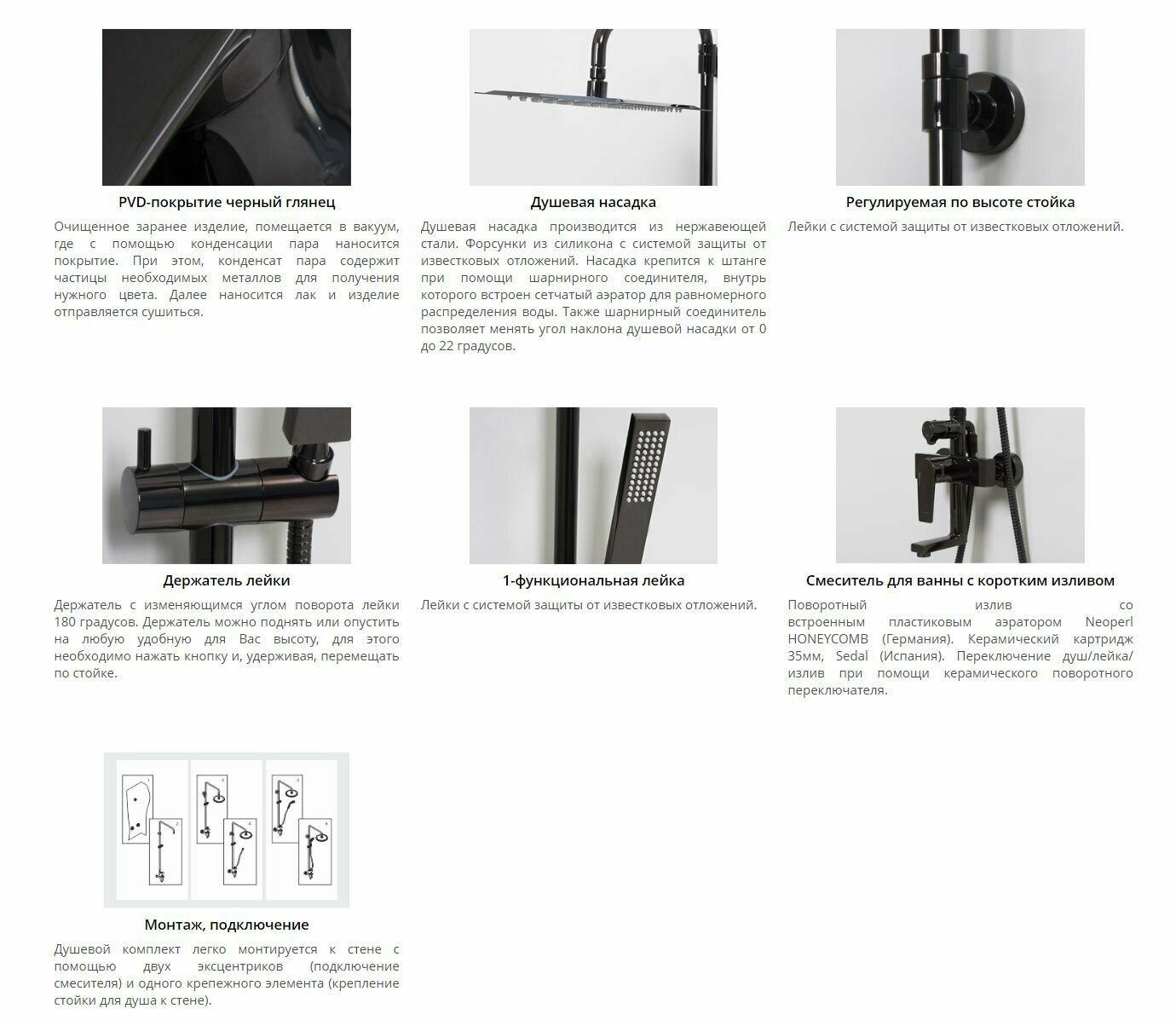 PVD-покрытие черный глянец

Очищенное заранее изделие, помещается в вакуум, где с помощью конденсации пара наносится покрытие. При этом, конденсат пара содержит частицы необходимых металлов для получения нужного цвета. Далее наносится лак и изделие отправляется сушиться.

Душевая насадка

Душевая насадка производится из нержавеющей стали. Форсунки из силикона с системой защиты от известковых отложений. Насадка крепится к штанге при помощи шарнирного соединителя, внутрь которого встроен сетчатый аэратор для равномерного распределения воды. Также шарнирный соединитель позволяет менять угол наклона душевой насадки от 0 до 22 градусов.

Регулируемая по высоте стойка

Лейки с системой защиты от известковых отложений.

Держатель лейки

Держатель с изменяющимся углом поворота лейки 180 градусов. Держатель можно поднять или опустить на любую удобную для Вас высоту, для этого необходимо нажать кнопку и, удерживая, перемещать по стойке.

1-функциональная лейка

Лейки с системой защиты от известковых отложений.

Смеситель для ванны с коротким изливом

Поворотный излив со встроенным пластиковым аэратором Neoperl HONEYCOMB (Германия). Керамический картридж 35мм, Sedal (Испания). Переключение душ/лейка/излив при помощи керамического поворотного переключателя.

1 2 3 4 5 6

Монтаж, подключение

Душевой комплект легко монтируется к стене с помощью двух эксцентриков (подключение смесителя) и одного крепежного элемента (крепление стойки для душа к стене).