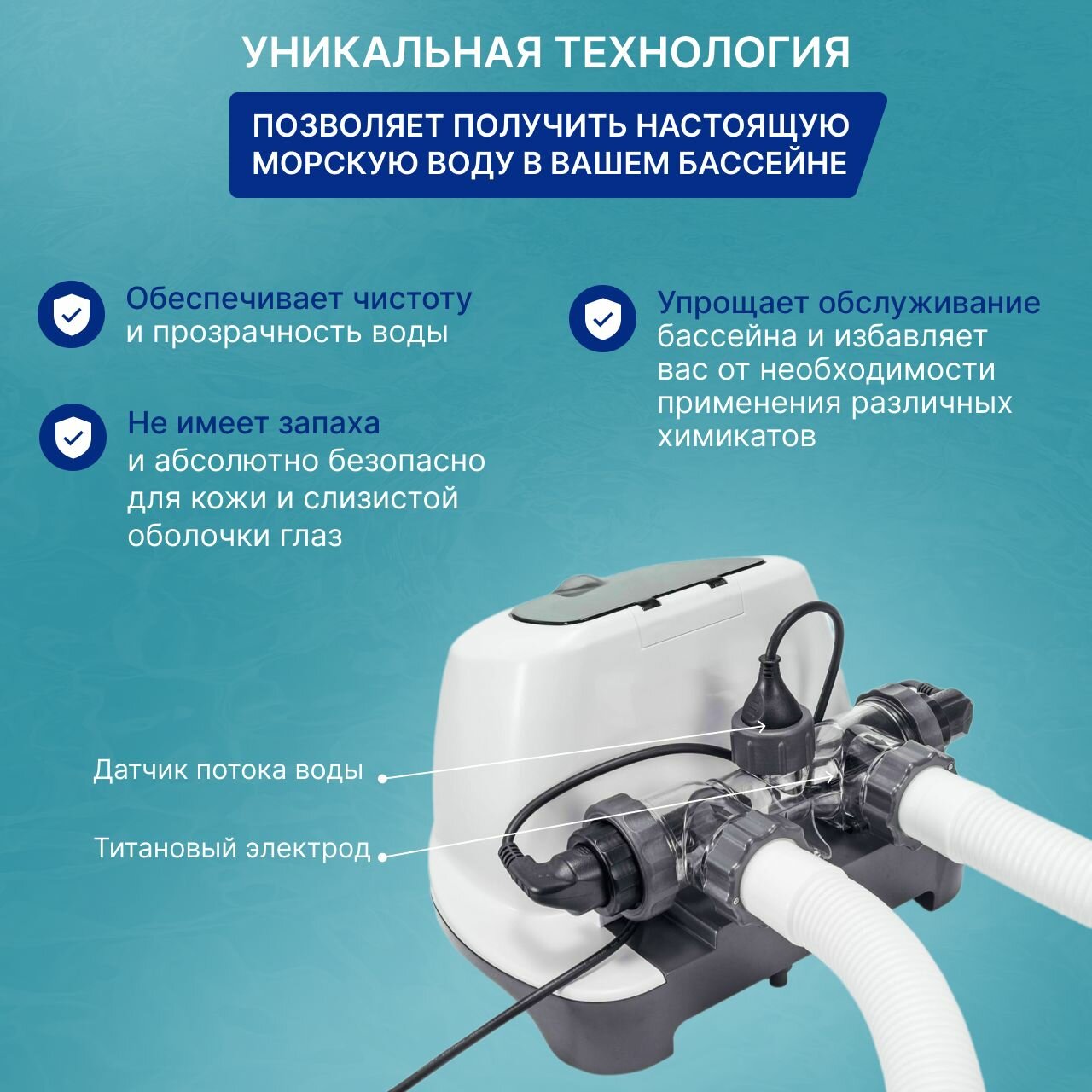 УНИКАЛЬНАЯ ТЕХНОЛОГИЯ

ПОЗВОЛЯЕТ ПОЛУЧИТЬ НАСТОЯЩУЮ МОРСКУЮ ВОДУ В ВАШЕМ БАССЕЙНЕ

Обеспечивает чистоту и прозрачность воды

Не имеет запаха и абсолютно безопасно для кожи и слизистой оболочки глаз

Упрощает обслуживание бассейна и избавляет вас от необходимости применения различных химикатов

Датчик потока воды

Титановый электрод