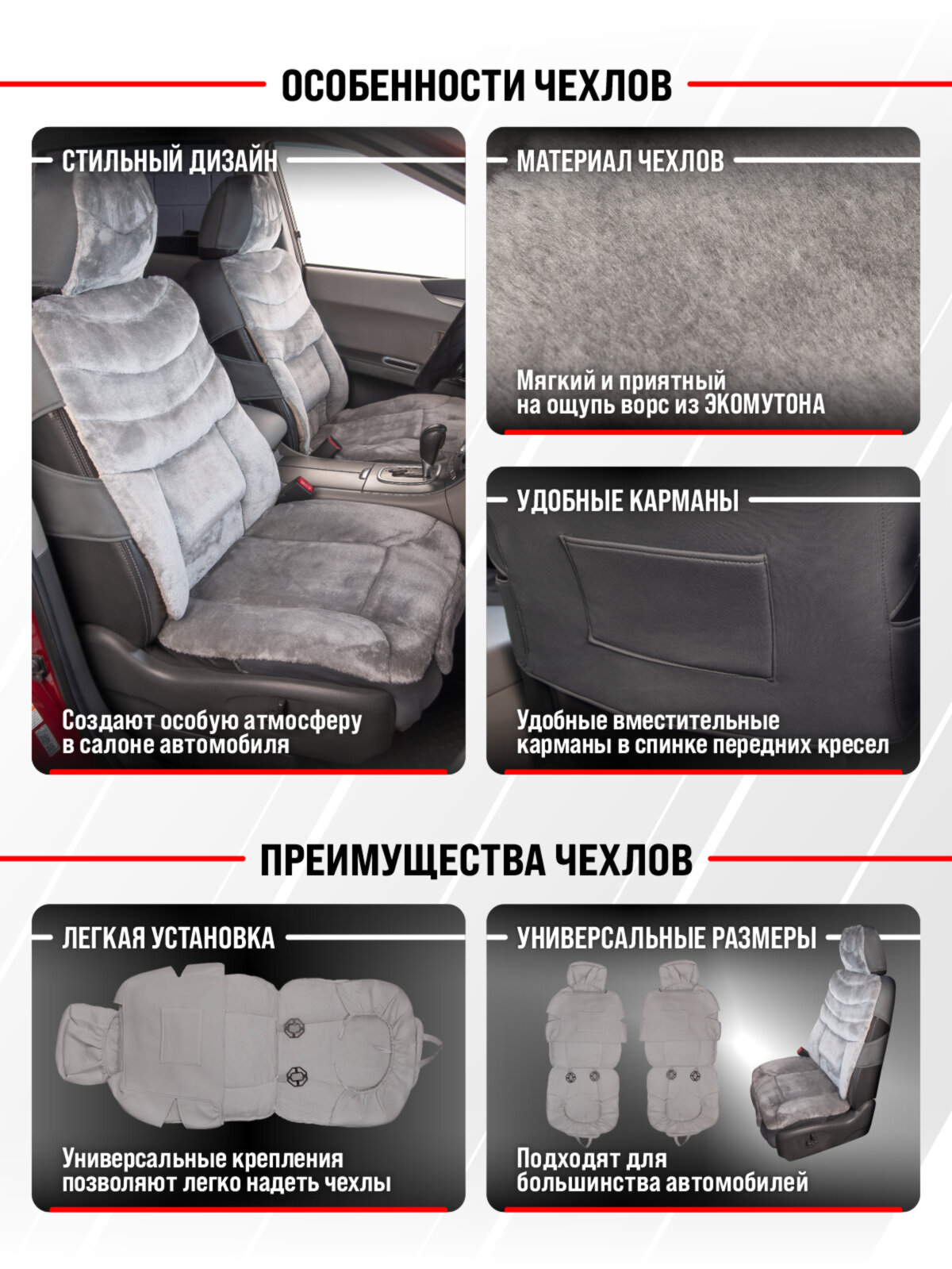 ОСОБЕННОСТИ ЧЕХЛОВ

СТИЛЬНЫЙ ДИЗАЙН

Создают особую атмосферу в салоне автомобиля

МАТЕРИАЛ ЧЕХЛОВ

Мягкий и приятный на ощупь ворс из ЭКОМУТОНА

УДОБНЫЕ КАРМАНЫ

Удобные вместительные карманы в спинке передних кресел

ПРЕИМУЩЕСТВА ЧЕХЛОВ

ЛЕГКАЯ УСТАНОВКА

Универсальные крепления позволяют легко надеть чехлы

УНИВЕРСАЛЬНЫЕ РАЗМЕРЫ

Подходят для большинства автомобилей