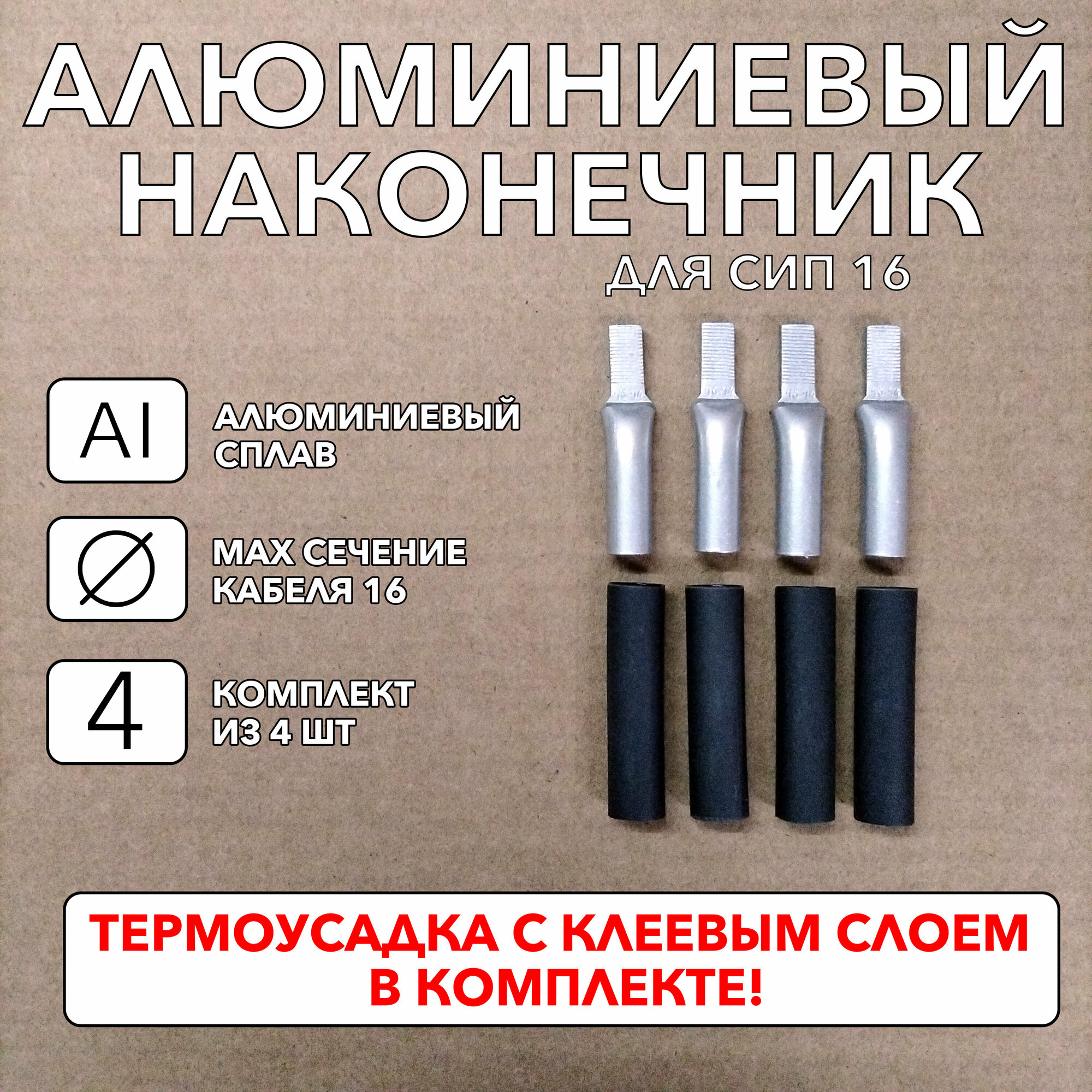 АЛЮМИНИЕВЫЙ НАКОНЕЧНИК

ДЛЯ СИП 16

Al

АЛЮМИНИЕВЫЙ СПЛАВ

∅

MAX СЕЧЕНИЕ КАБЕЛЯ 16

4

КОМПЛЕКТ ИЗ 4 ШТ

ТЕРМОУСАДКА С КЛЕЕВЫМ СЛОЕМ В КОМПЛЕКТЕ!