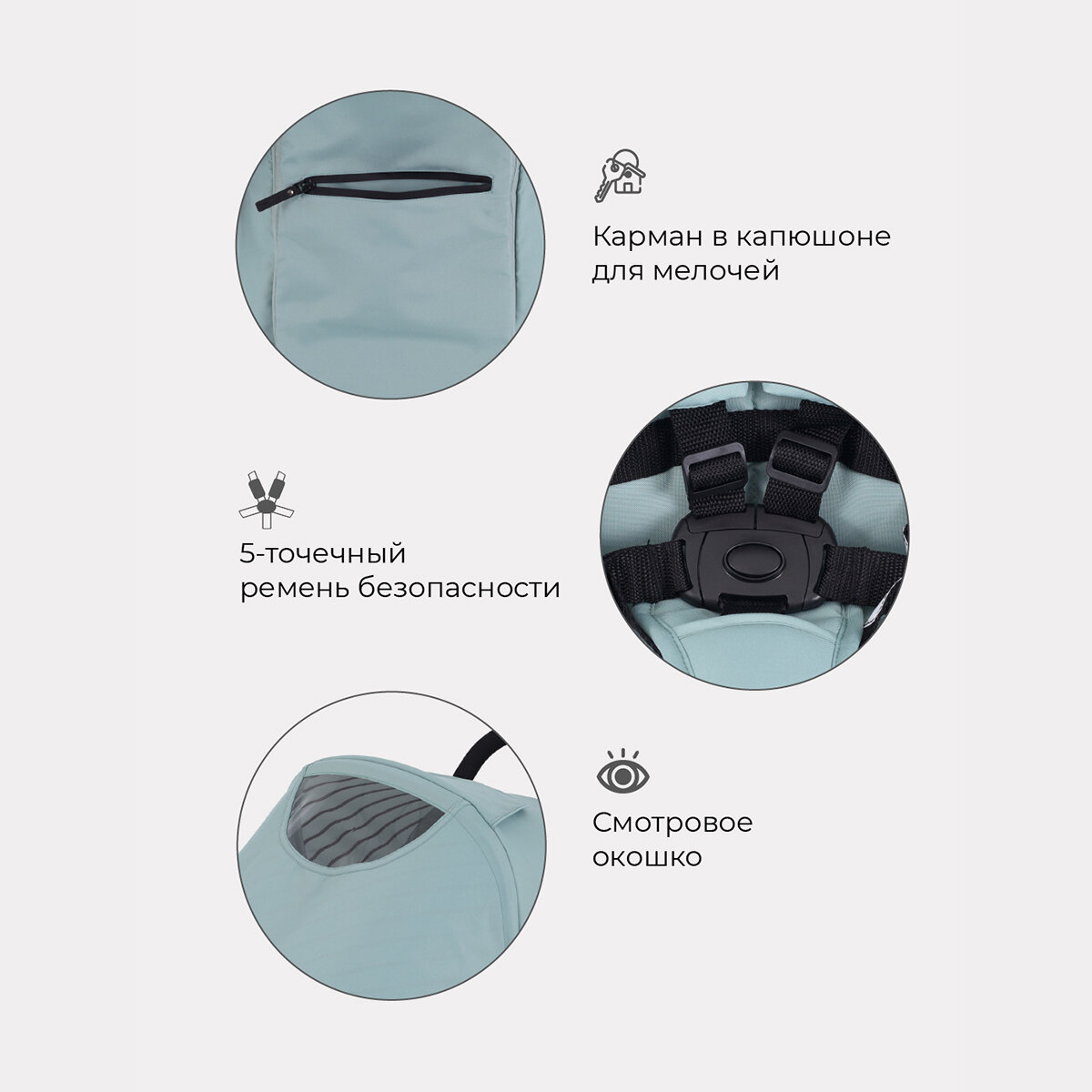 Карман в капюшоне
для мелочей

5-точечный
ремень безопасности

Смотровое
окошко