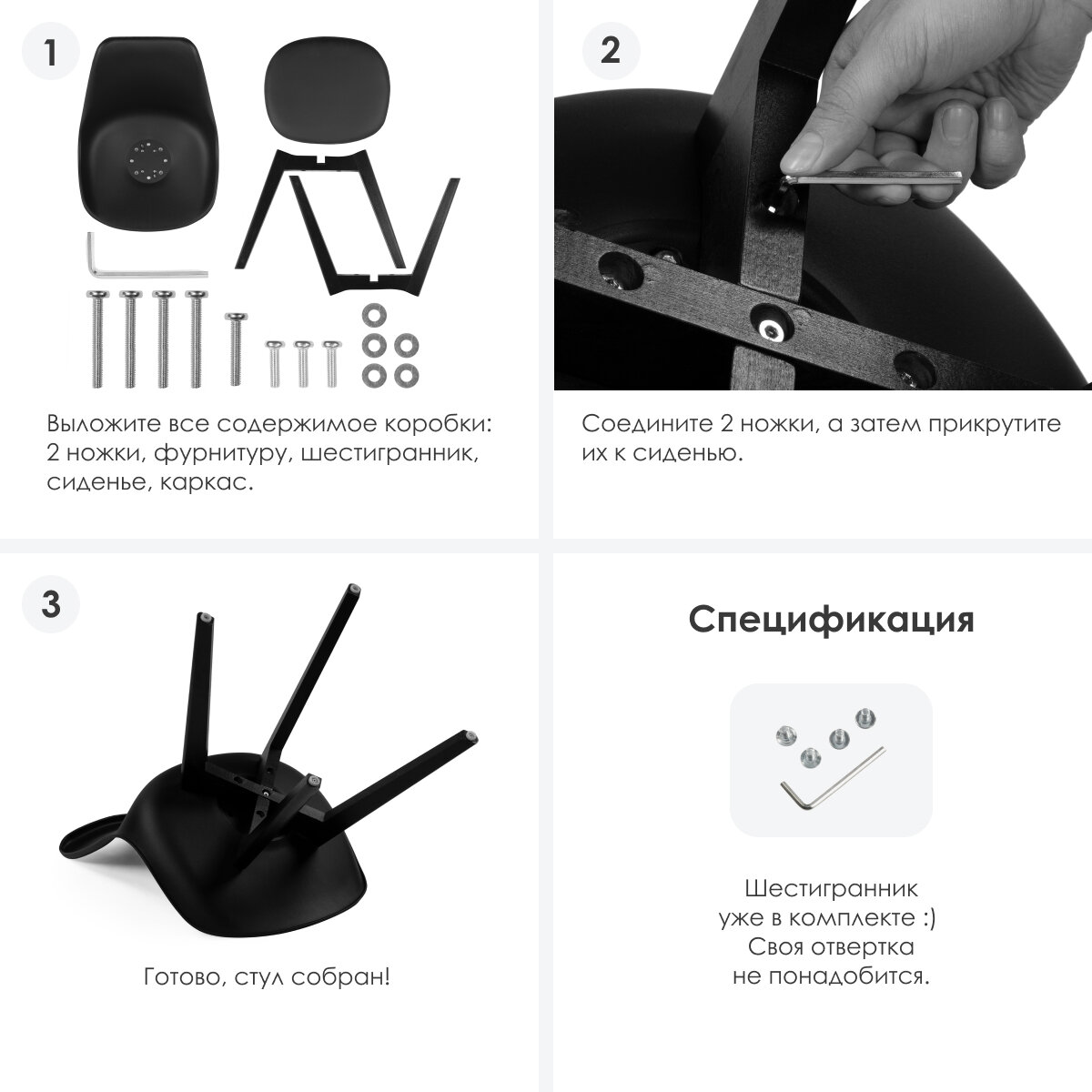 1

Выложите все содержимое коробки: 2 ножки, фурнитуру, шестигранник, сиденье, каркас.

2

Соедините 2 ножки, а затем прикрутите их к сиденью.

3

Готово, стул собран!

Спецификация

Шестигранник уже в комплекте :) Своя отвертка не понадобится.