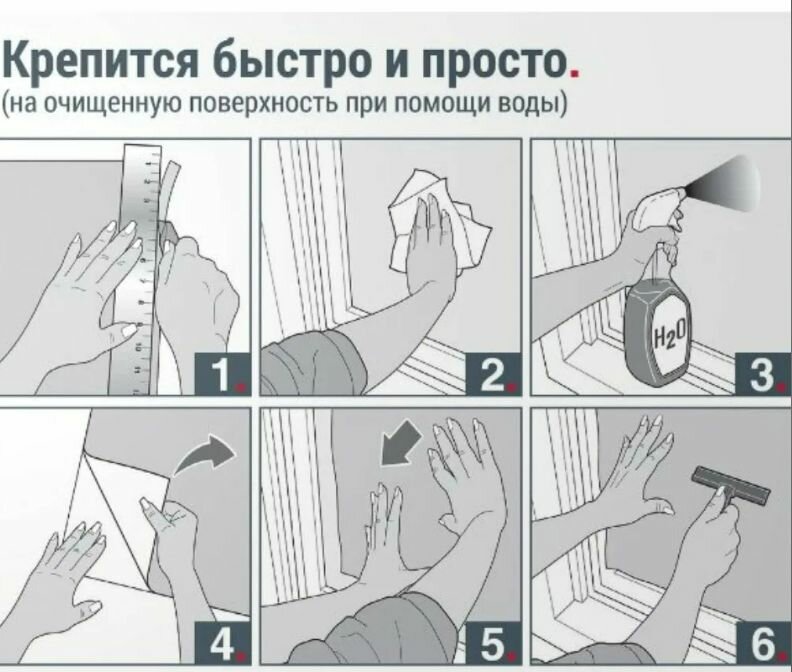 Крепится быстро и просто.
(на очищенную поверхность при помощи воды)

1.

2.

$H_2O$

3.

4.

5.

6.