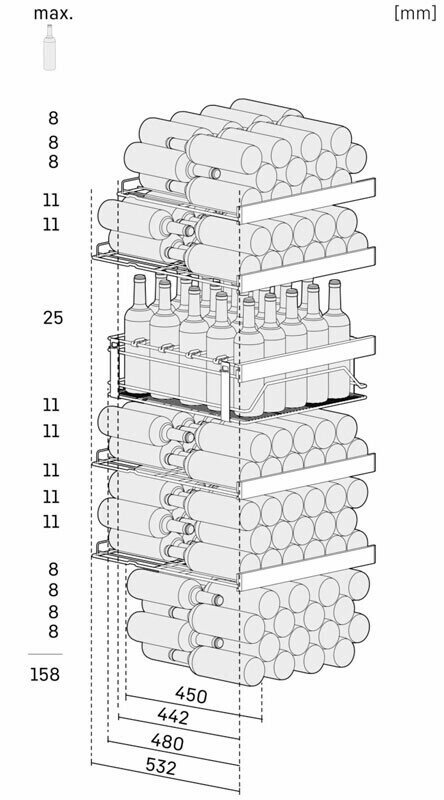 max.

[mm]

8
8
8
11
11
25
11
11
11
11
11
8
8
8
8

158

450
442
480
532